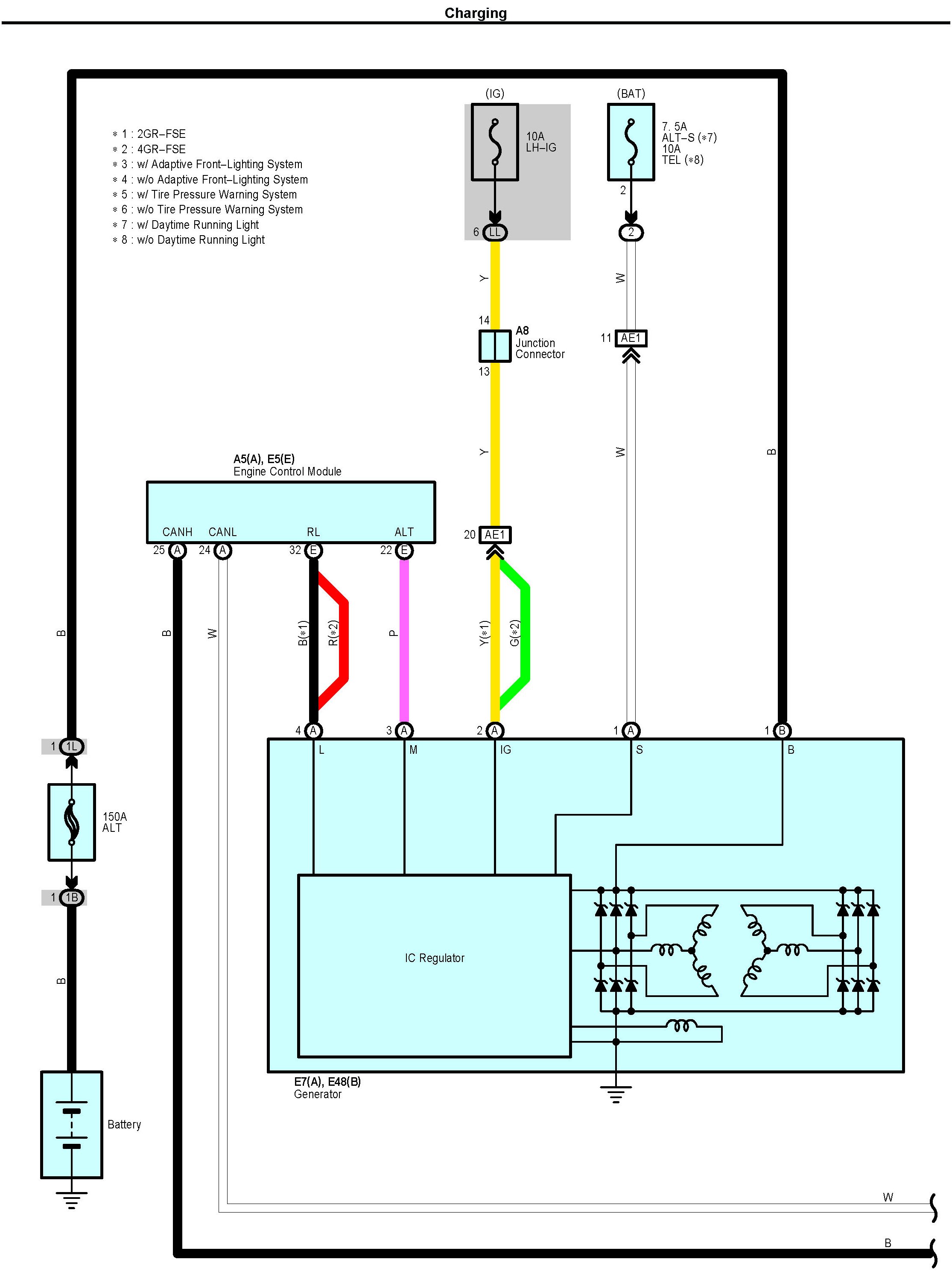 Charging

∗ 1 : 2GR–FSE
∗ 2 : 4GR–FSE
∗ 3 : w/ Adaptive Front–Lighting System
∗ 4 : w/o Adaptive Front–Lighting System
∗ 5 : w/ Tire Pressure Warning System
∗ 6 : w/o Tire Pressure Warning System
∗ 7 : w/ Daytime Running Light
∗ 8 : w/o Daytime Running Light

(IG)
10A
LH–IG
6 LL

(BAT)
7. 5A
ALT–S (∗7)
10A
TEL (∗8)
2
2

Y
W

14
A8
Junction
Connector
13

11 AE1

Y
W
B

A5(A), E5(E)
Engine Control Module
CANH CANL RL ALT
25 A 24 A 32 E 22 E

20 AE1

B
B
W
B(∗1)
R(∗2)
P
Y(∗1)
G(∗2)

1 1L
150A
ALT
1 1B
B

4 A 3 A 2 A 1 A 1 B
L M IG S B

IC Regulator

E7(A), E48(B)
Generator

Battery

W
B