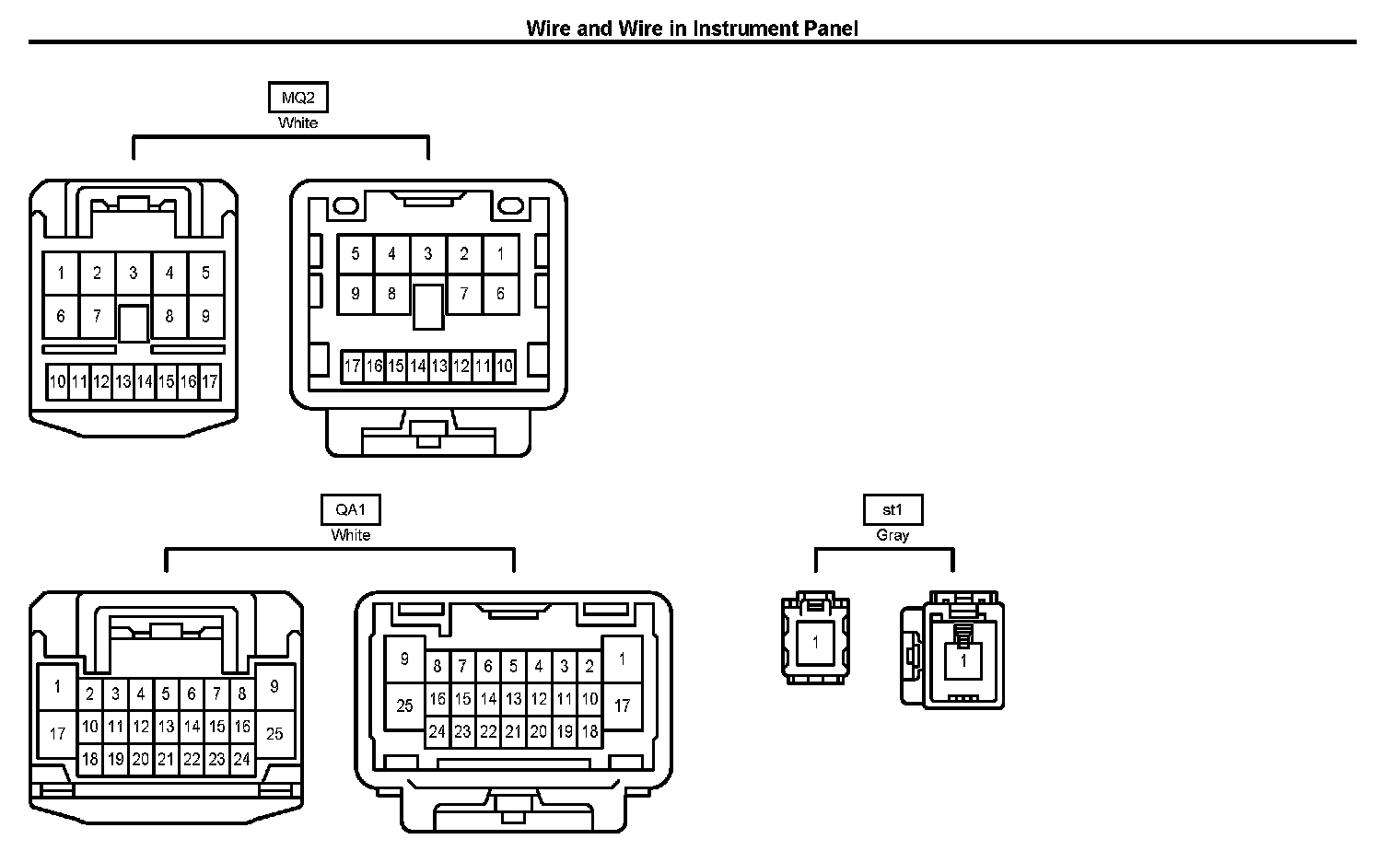 Wire and Wire in Instrument Panel

MQ2
White

1 2 3 4 5
6 7 8 9
10 11 12 13 14 15 16 17

5 4 3 2 1
9 8 7 6
17 16 15 14 13 12 11 10

QA1
White

1 2 3 4 5 6 7 8 9
17 10 11 12 13 14 15 16 25
18 19 20 21 22 23 24

9 8 7 6 5 4 3 2 1
25 16 15 14 13 12 11 10 17
24 23 22 21 20 19 18

st1
Gray

1

1