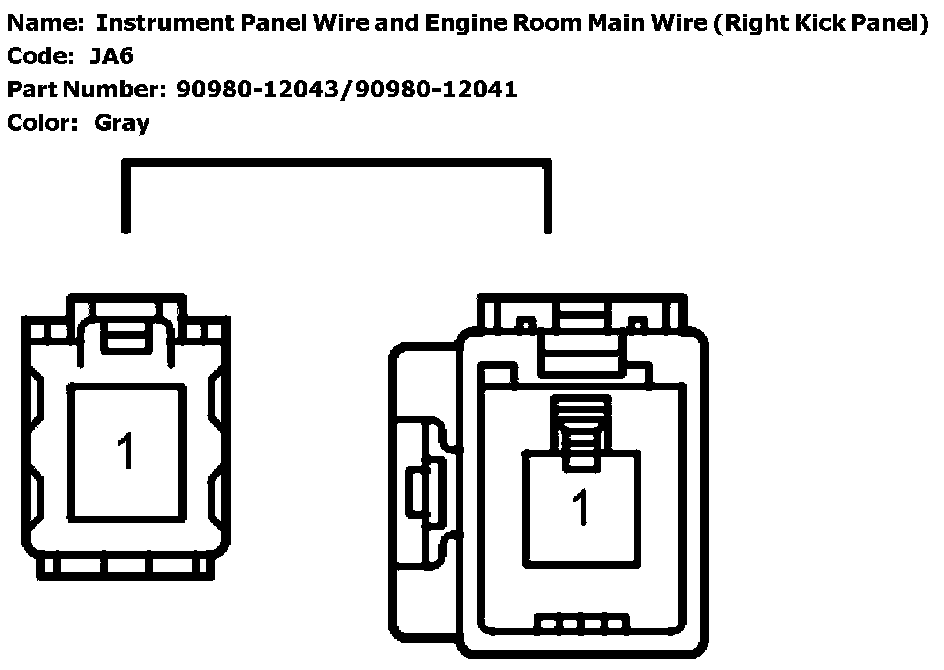 Name: Instrument Panel Wire and Engine Room Main Wire (Right Kick Panel)
Code: JA6
Part Number: 90980-12043/90980-12041
Color: Gray

1

1