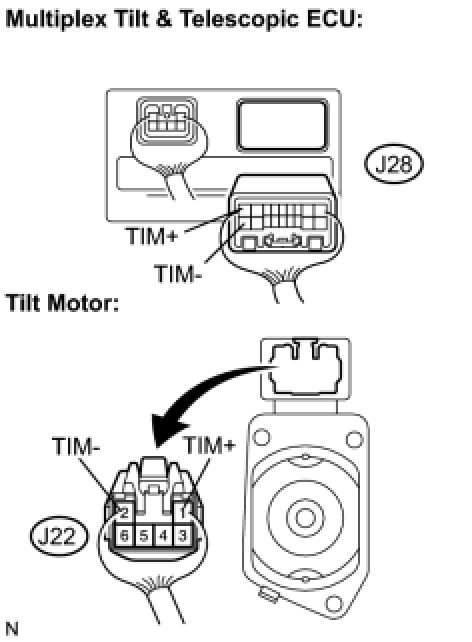 Multiplex Tilt & Telescopic ECU:

J28

TIM+

TIM-

Tilt Motor:

TIM-

TIM+

2

1

6 5 4 3

J22

N