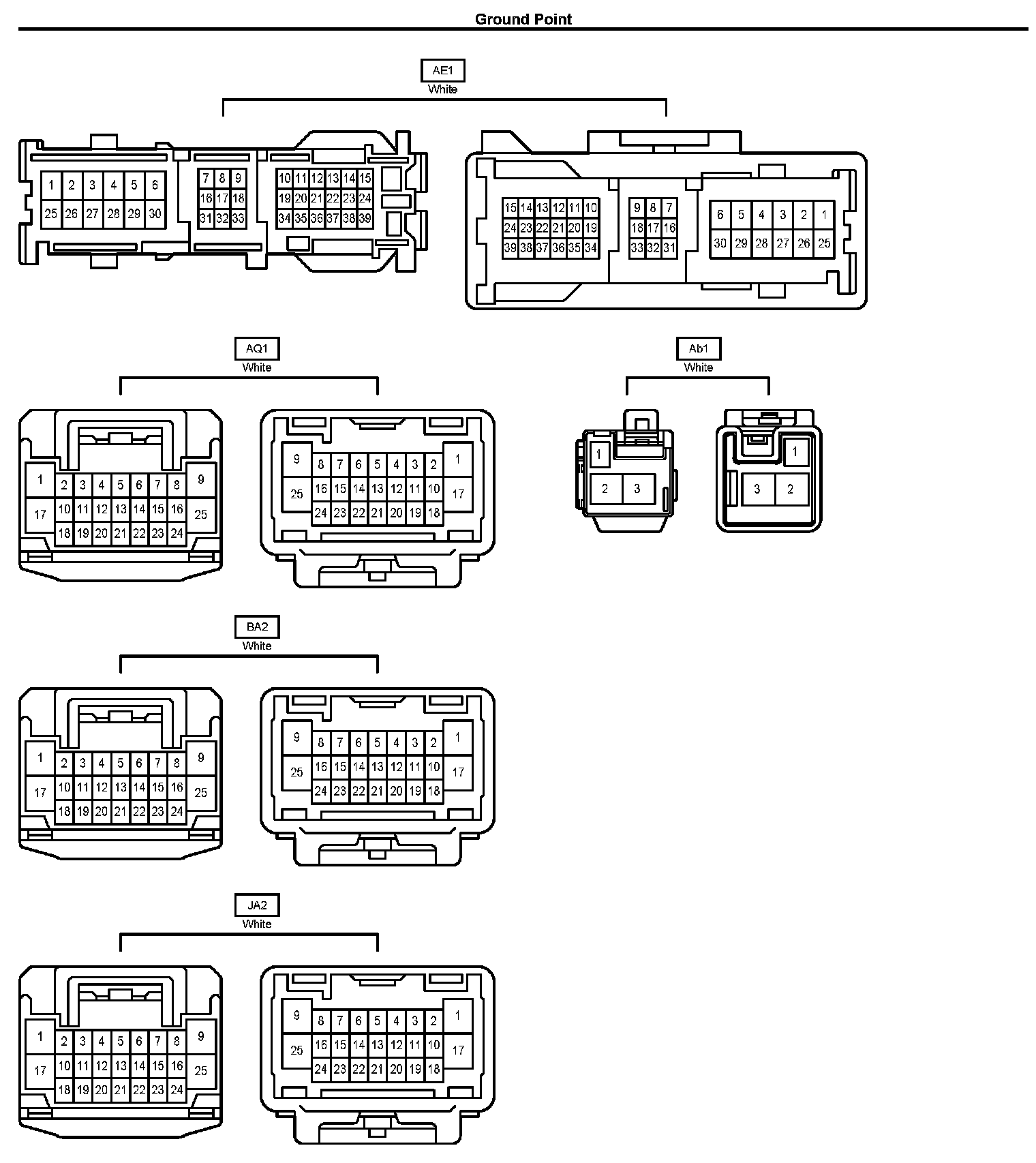 Ground Point

AE1
White

1 2 3 4 5 6
25 26 27 28 29 30
7 8 9
16 17 18
31 32 33
10 11 12 13 14 15
19 20 21 22 23 24
34 35 36 37 38 39

15 14 13 12 11 10
24 23 22 21 20 19
39 38 37 36 35 34
9 8 7
18 17 16
33 32 31
6 5 4 3 2 1
30 29 28 27 26 25

AQ1
White

1 2 3 4 5 6 7 8 9
17 10 11 12 13 14 15 16 25
18 19 20 21 22 23 24

9 8 7 6 5 4 3 2 1
25 16 15 14 13 12 11 10 17
24 23 22 21 20 19 18

Ab1
White

1
2 3

1
3 2

BA2
White

1 2 3 4 5 6 7 8 9
17 10 11 12 13 14 15 16 25
18 19 20 21 22 23 24

9 8 7 6 5 4 3 2 1
25 16 15 14 13 12 11 10 17
24 23 22 21 20 19 18

JA2
White

1 2 3 4 5 6 7 8 9
17 10 11 12 13 14 15 16 25
18 19 20 21 22 23 24

9 8 7 6 5 4 3 2 1
25 16 15 14 13 12 11 10 17
24 23 22 21 20 19 18