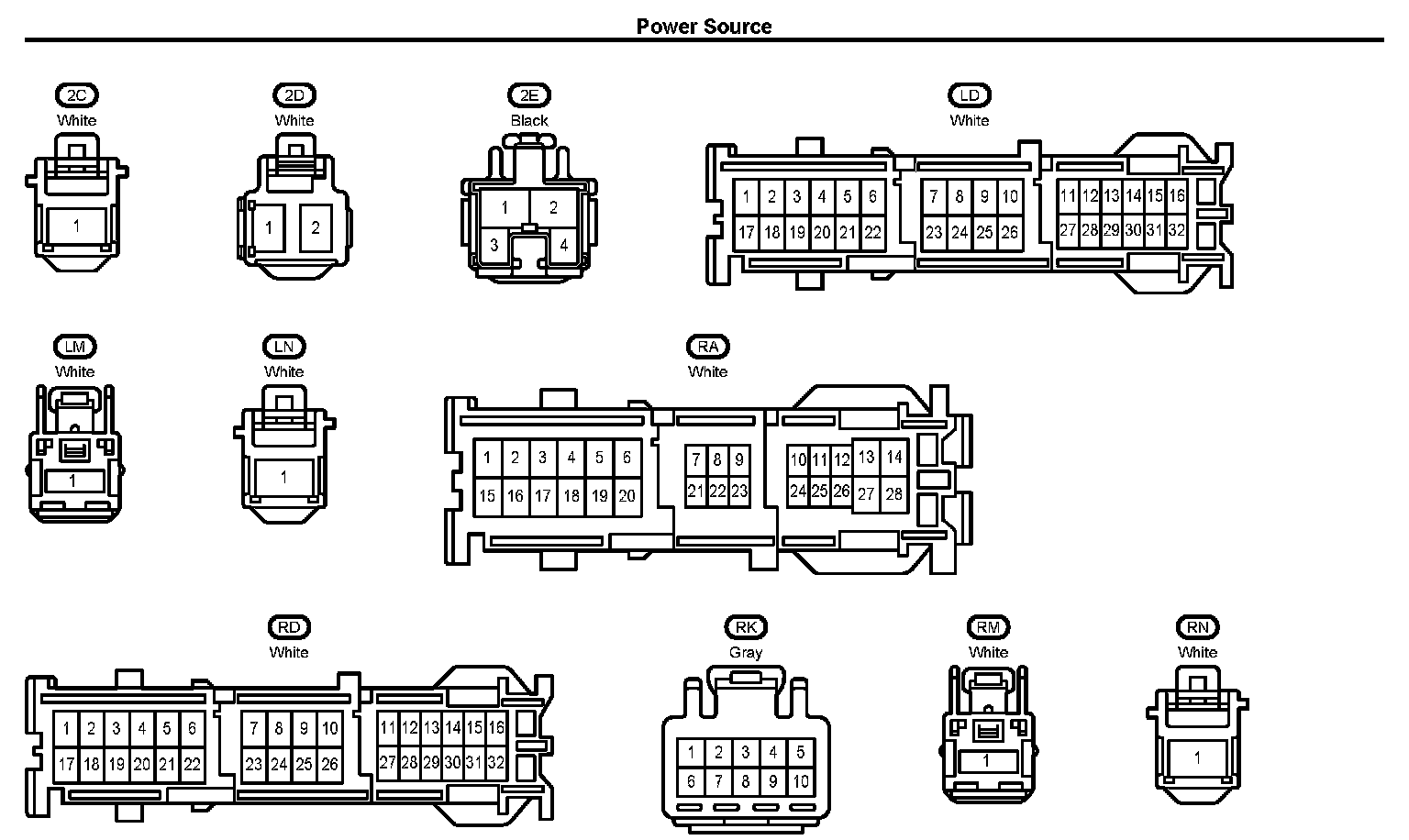 Power Source

2C
White
1

2D
White
1 2

2E
Black
1 2
3 4

LD
White
1 2 3 4 5 6
17 18 19 20 21 22
7 8 9 10
23 24 25 26
11 12 13 14 15 16
27 28 29 30 31 32

LM
White
1

LN
White
1

RA
White
1 2 3 4 5 6
15 16 17 18 19 20
7 8 9
21 22 23
10 11 12 13 14
24 25 26 27 28

RD
White
1 2 3 4 5 6
17 18 19 20 21 22
7 8 9 10
23 24 25 26
11 12 13 14 15 16
27 28 29 30 31 32

RK
Gray
1 2 3 4 5
6 7 8 9 10

RM
White
1

RN
White
1