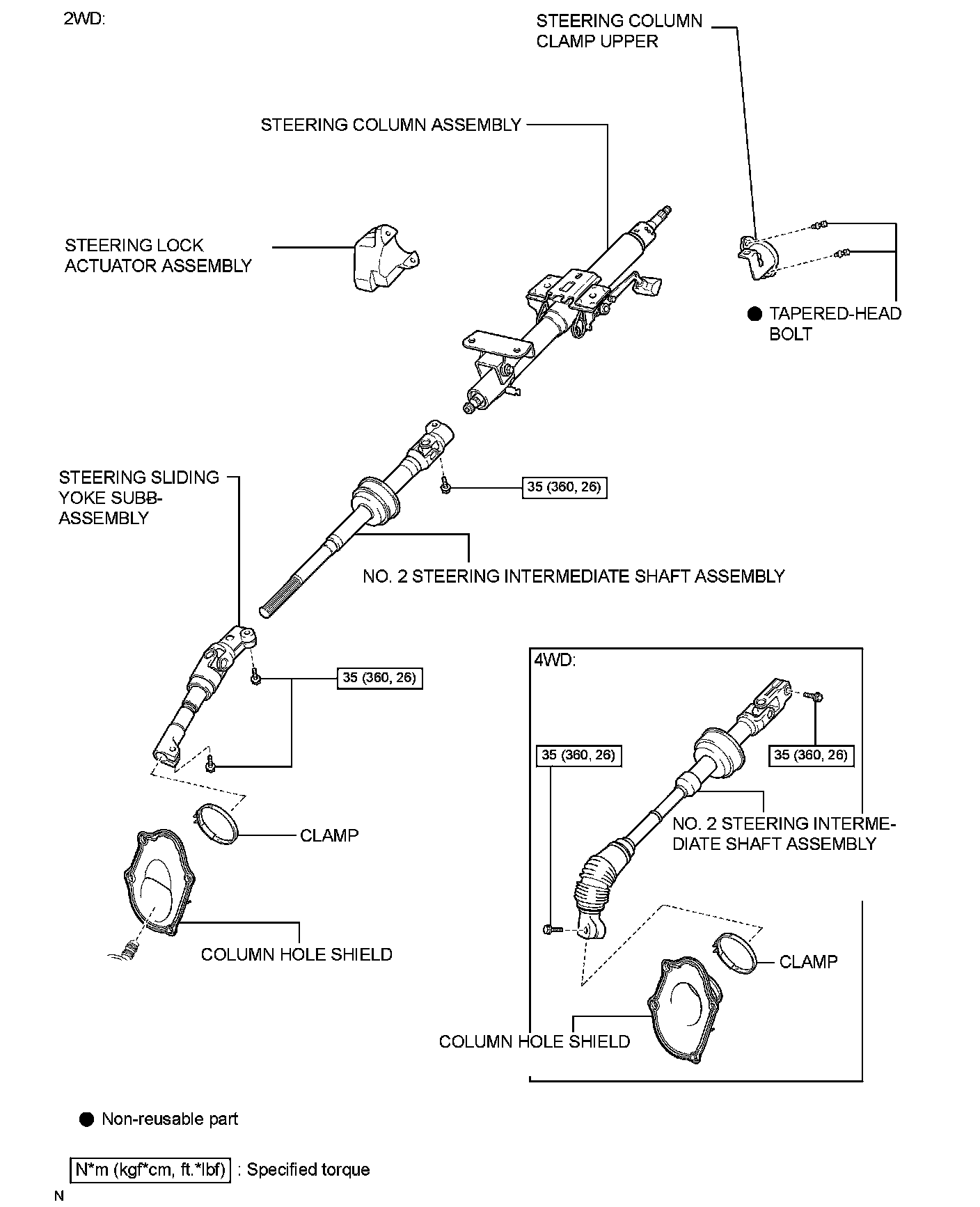 2WD:

STEERING COLUMN CLAMP UPPER

STEERING COLUMN ASSEMBLY

STEERING LOCK ACTUATOR ASSEMBLY

● TAPERED-HEAD BOLT

STEERING SLIDING YOKE SUBB-ASSEMBLY

35 (360, 26)

NO. 2 STEERING INTERMEDIATE SHAFT ASSEMBLY

35 (360, 26)

CLAMP

COLUMN HOLE SHIELD

4WD:

35 (360, 26)

35 (360, 26)

NO. 2 STEERING INTERMEDIATE SHAFT ASSEMBLY

CLAMP

COLUMN HOLE SHIELD

● Non-reusable part

N*m (kgf*cm, ft.*lbf) : Specified torque

N