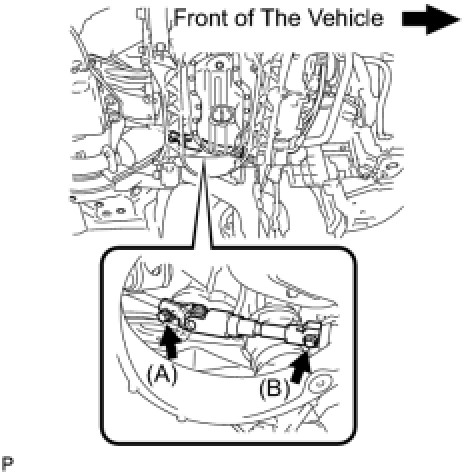 Front of The Vehicle

(A)

(B)

P