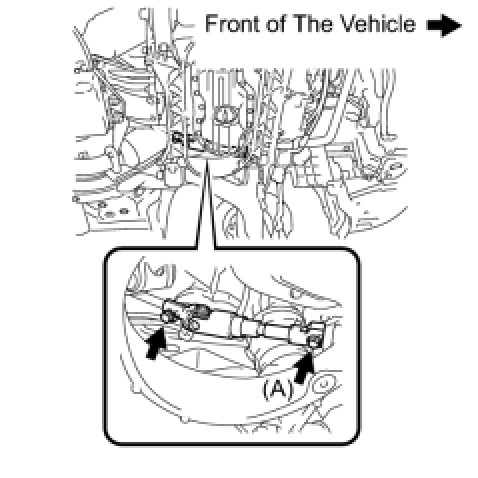 Front of The Vehicle

(A)