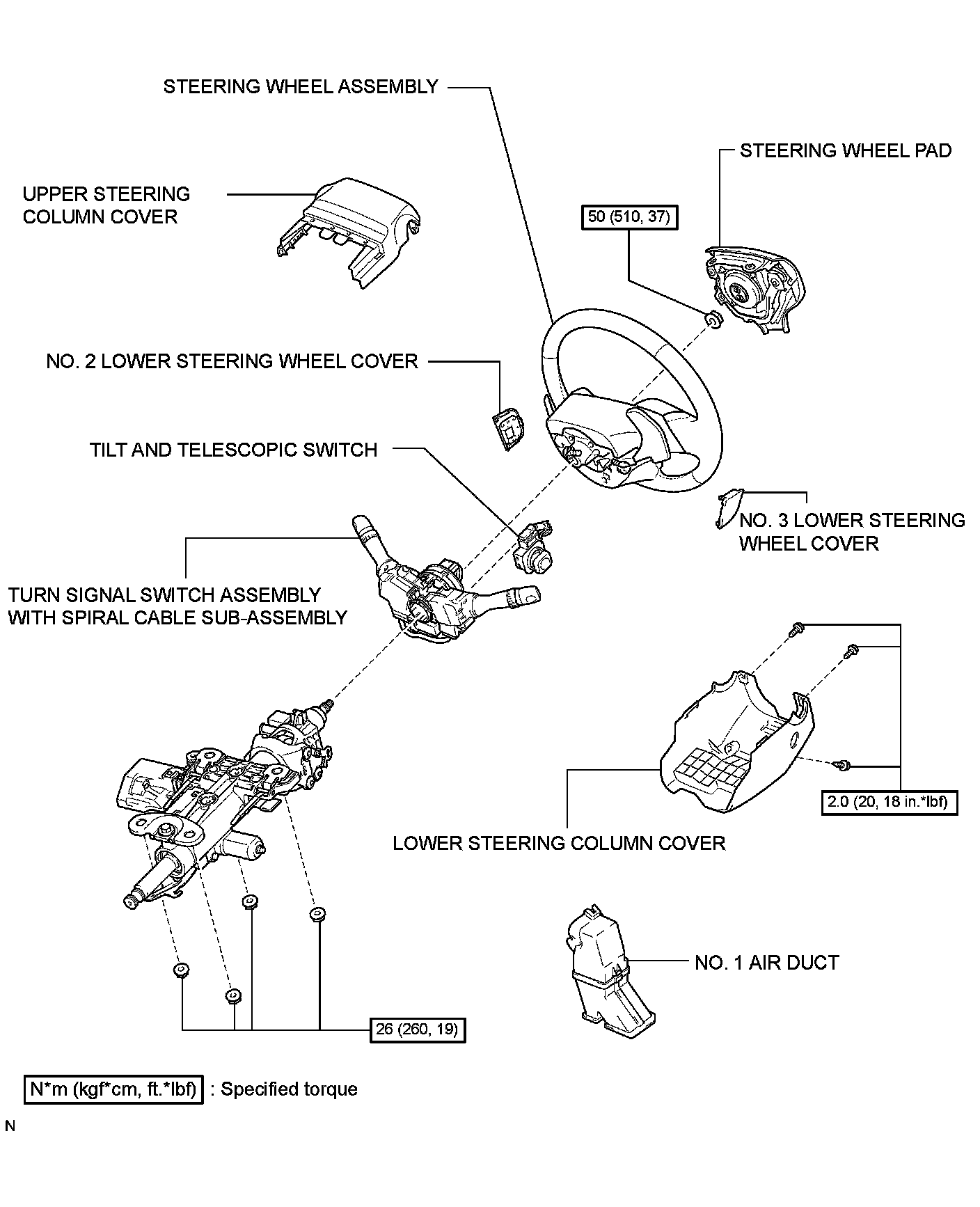 STEERING WHEEL ASSEMBLY

STEERING WHEEL PAD

UPPER STEERING COLUMN COVER

50 (510, 37)

NO. 2 LOWER STEERING WHEEL COVER

TILT AND TELESCOPIC SWITCH

NO. 3 LOWER STEERING WHEEL COVER

TURN SIGNAL SWITCH ASSEMBLY WITH SPIRAL CABLE SUB-ASSEMBLY

2.0 (20, 18 in.*lbf)

LOWER STEERING COLUMN COVER

NO. 1 AIR DUCT

26 (260, 19)

N*m (kgf*cm, ft.*lbf) : Specified torque

N