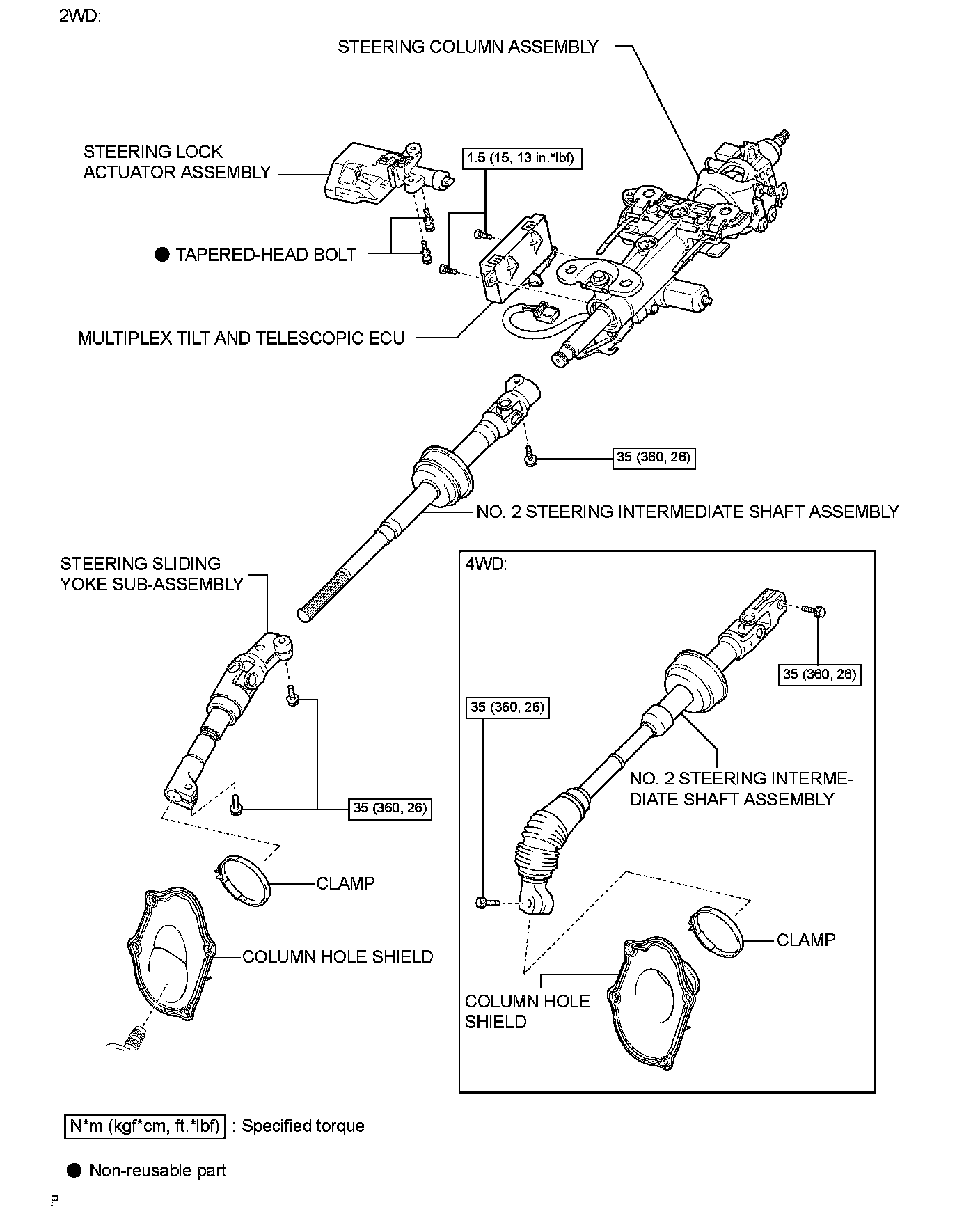 2WD:

STEERING COLUMN ASSEMBLY

STEERING LOCK ACTUATOR ASSEMBLY

1.5 (15, 13 in.*lbf)

● TAPERED-HEAD BOLT

MULTIPLEX TILT AND TELESCOPIC ECU

35 (360, 26)

NO. 2 STEERING INTERMEDIATE SHAFT ASSEMBLY

STEERING SLIDING YOKE SUB-ASSEMBLY

35 (360, 26)

CLAMP

COLUMN HOLE SHIELD

4WD:

35 (360, 26)

35 (360, 26)

NO. 2 STEERING INTERMEDIATE SHAFT ASSEMBLY

CLAMP

COLUMN HOLE SHIELD

N*m (kgf*cm, ft.*lbf) : Specified torque

● Non-reusable part

P