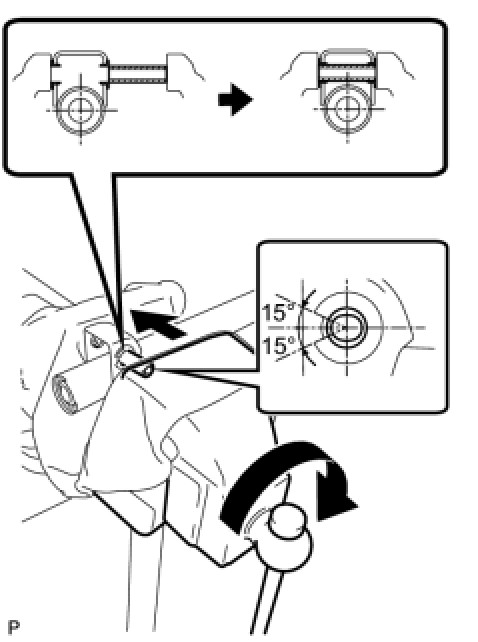 15°
15°
P