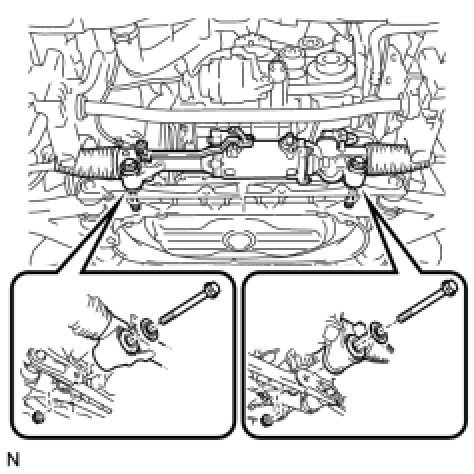 N