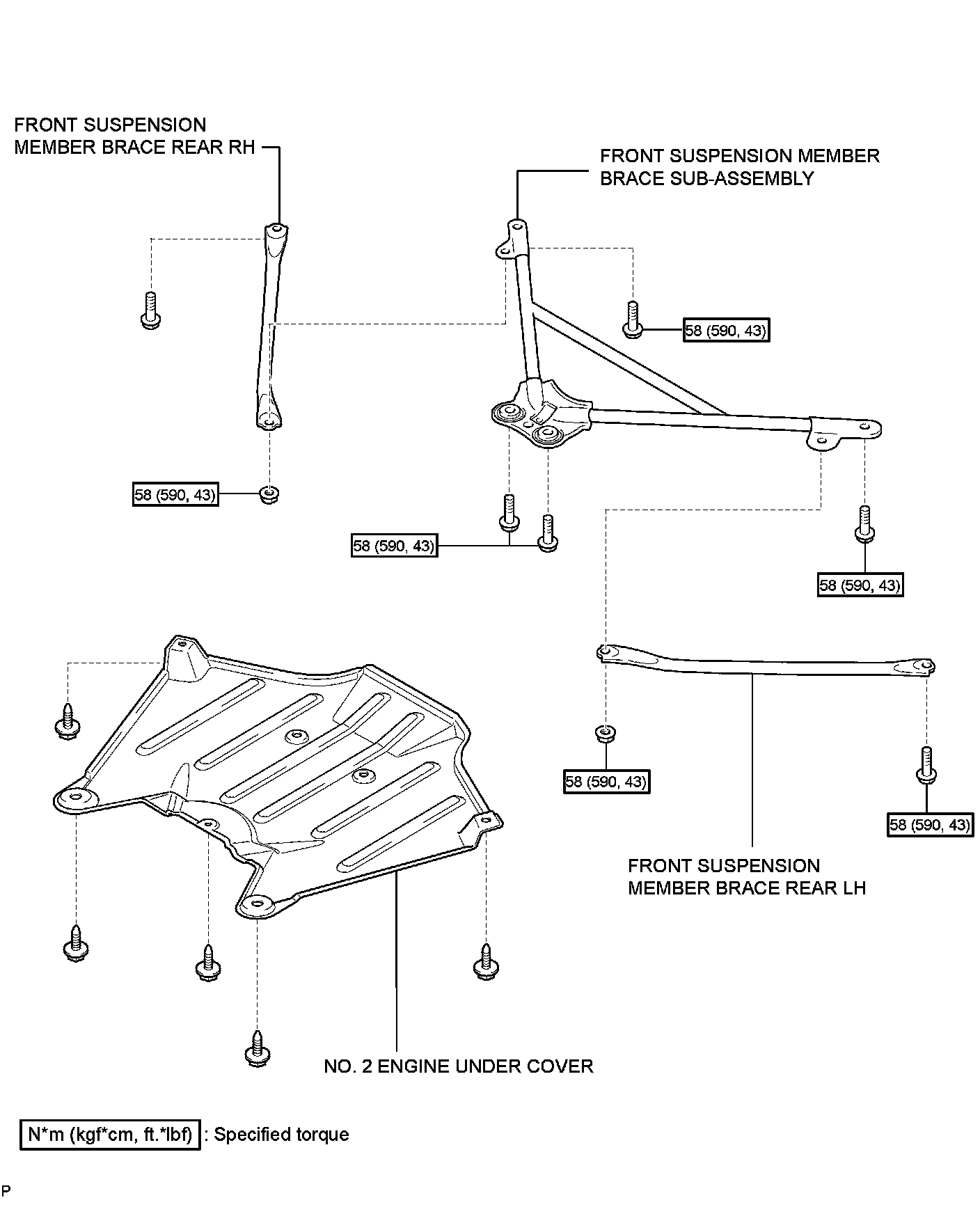 FRONT SUSPENSION MEMBER BRACE REAR RH

FRONT SUSPENSION MEMBER BRACE SUB-ASSEMBLY

58 (590, 43)

58 (590, 43)

58 (590, 43)

58 (590, 43)

58 (590, 43)

58 (590, 43)

FRONT SUSPENSION MEMBER BRACE REAR LH

NO. 2 ENGINE UNDER COVER

N*m (kgf*cm, ft.*lbf) : Specified torque

P