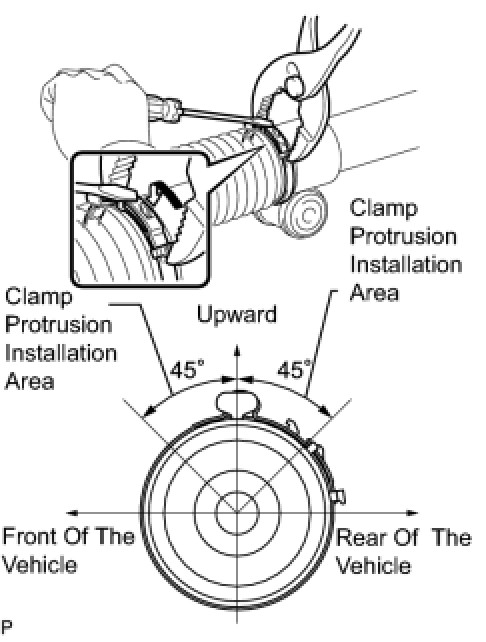 Clamp Protrusion Installation Area

Clamp Protrusion Installation Area

Upward

45°

45°

Front Of The Vehicle

Rear Of The Vehicle

P