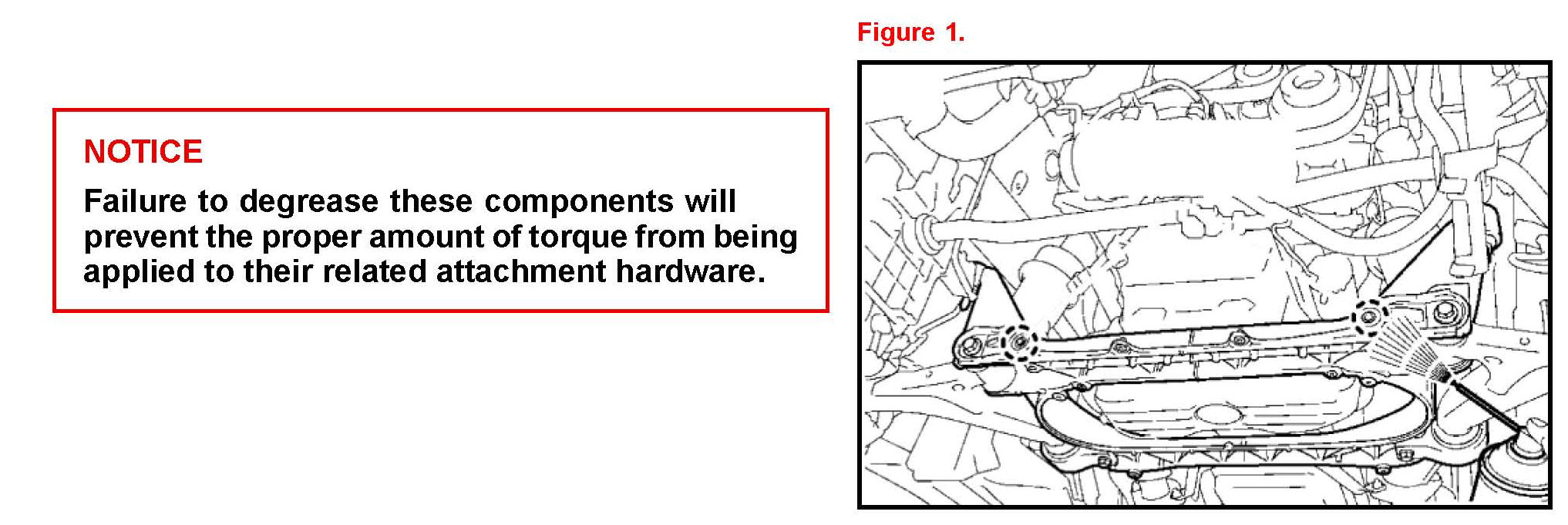 NOTICE

Failure to degrease these components will prevent the proper amount of torque from being applied to their related attachment hardware.

Figure 1.