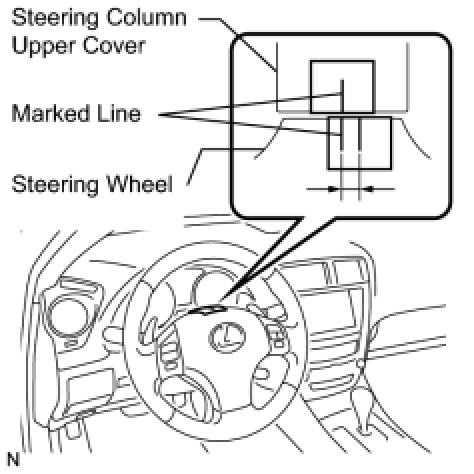 Steering Column Upper Cover

Marked Line

Steering Wheel

N