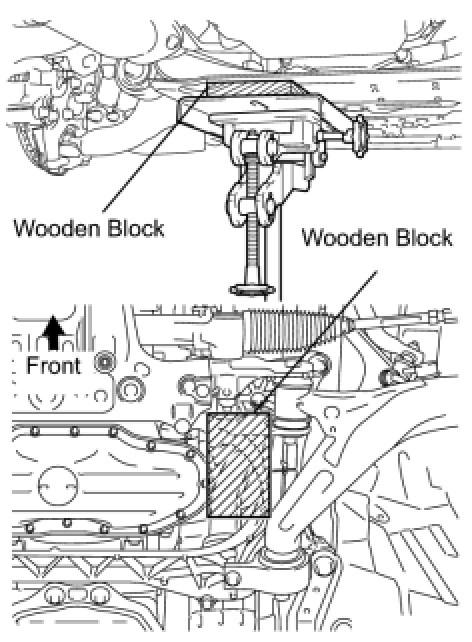 Wooden Block

Wooden Block

Front