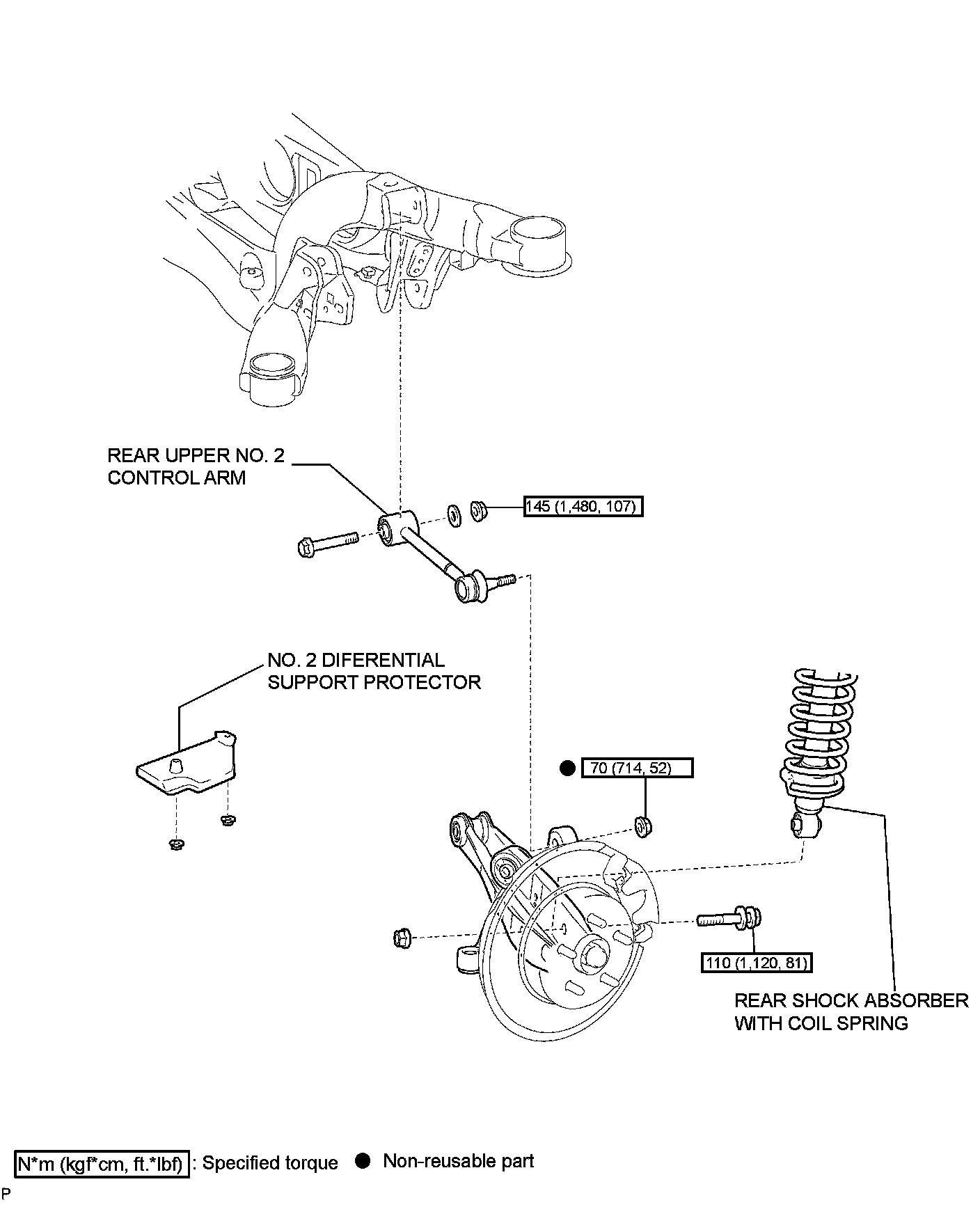 REAR UPPER NO. 2 CONTROL ARM

145 (1,480, 107)

NO. 2 DIFERENTIAL SUPPORT PROTECTOR

● 70 (714, 52)

110 (1,120, 81)

REAR SHOCK ABSORBER WITH COIL SPRING

N*m (kgf*cm, ft.*lbf) : Specified torque ● Non-reusable part

P