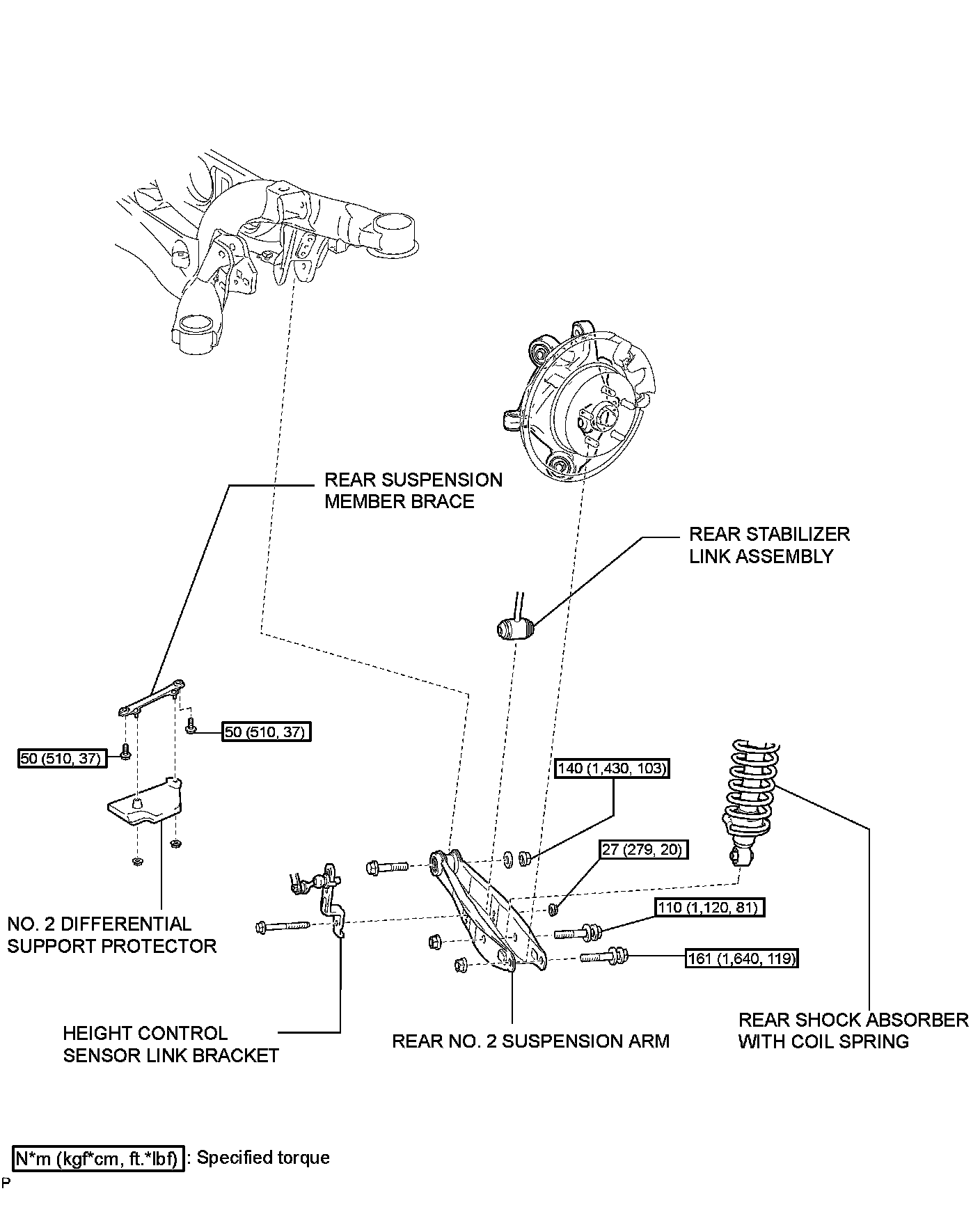 REAR SUSPENSION MEMBER BRACE

REAR STABILIZER LINK ASSEMBLY

50 (510, 37)

50 (510, 37)

140 (1,430, 103)

27 (279, 20)

110 (1,120, 81)

161 (1,640, 119)

NO. 2 DIFFERENTIAL SUPPORT PROTECTOR

HEIGHT CONTROL SENSOR LINK BRACKET

REAR NO. 2 SUSPENSION ARM

REAR SHOCK ABSORBER WITH COIL SPRING

N*m (kgf*cm, ft.*lbf) : Specified torque

P