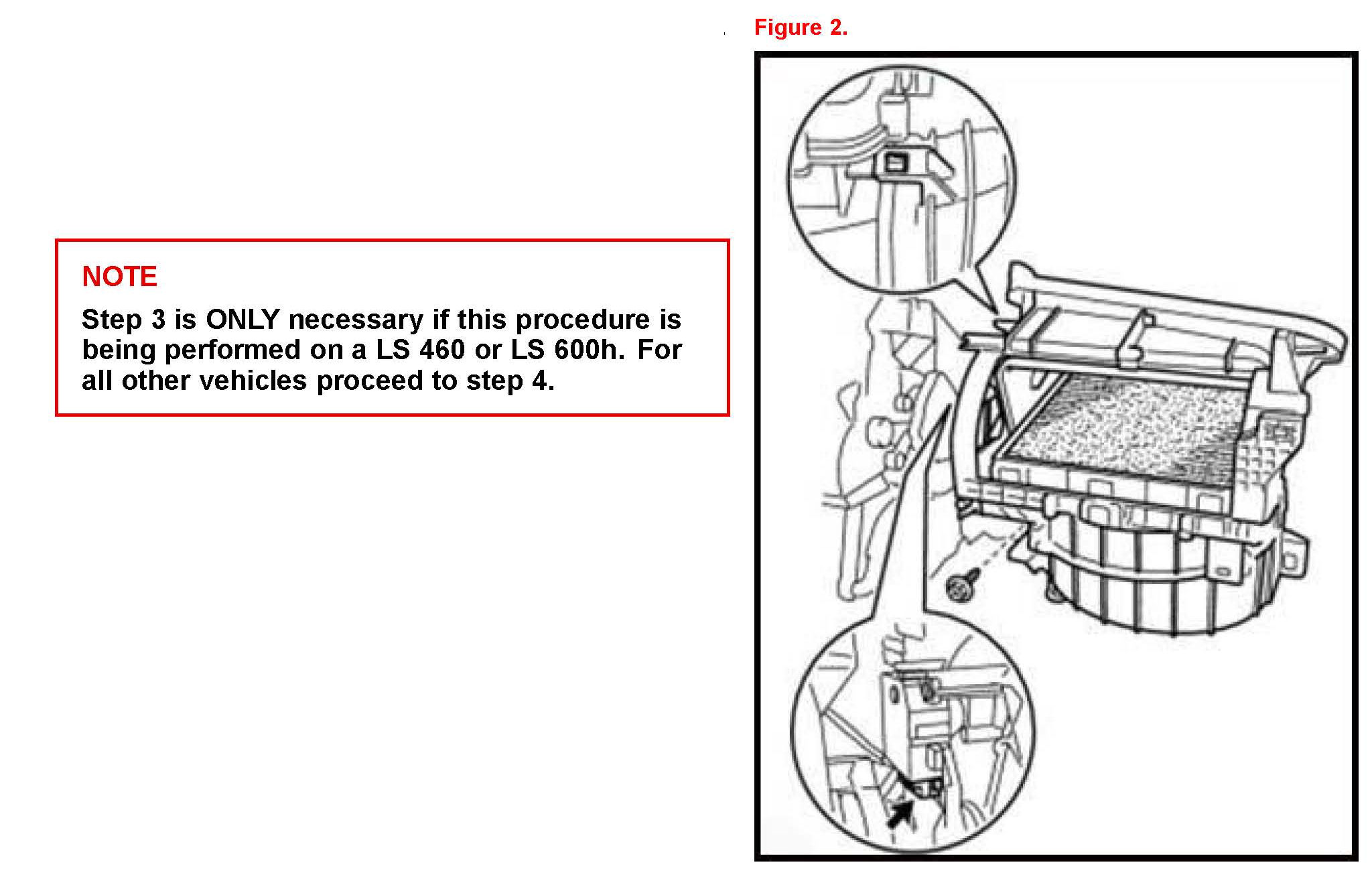 NOTE

Step 3 is ONLY necessary if this procedure is being performed on a LS 460 or LS 600h. For all other vehicles proceed to step 4.

Figure 2.