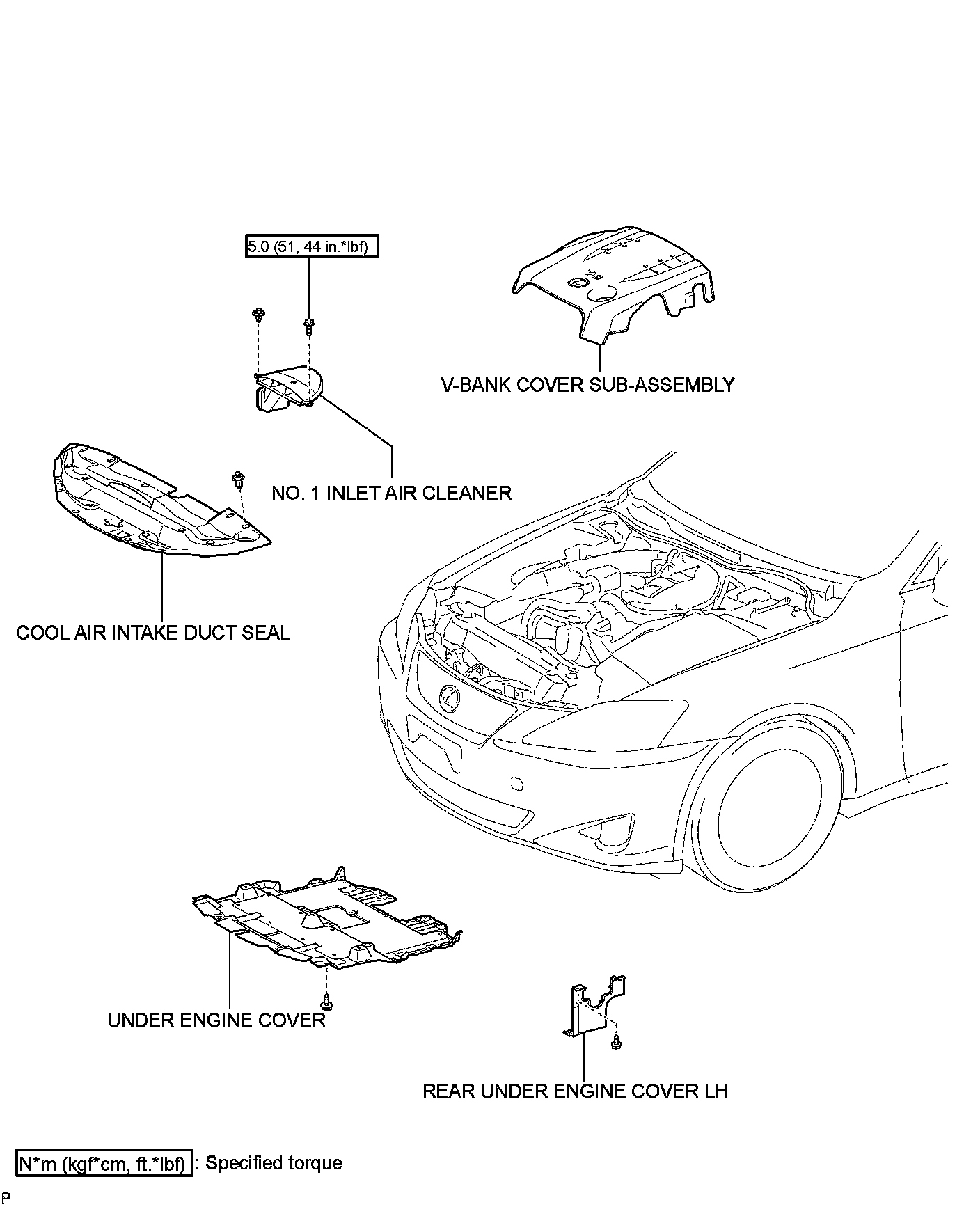 5.0 (51, 44 in.*lbf)

V-BANK COVER SUB-ASSEMBLY

NO. 1 INLET AIR CLEANER

COOL AIR INTAKE DUCT SEAL

UNDER ENGINE COVER

REAR UNDER ENGINE COVER LH

N*m (kgf*cm, ft.*lbf) : Specified torque

P