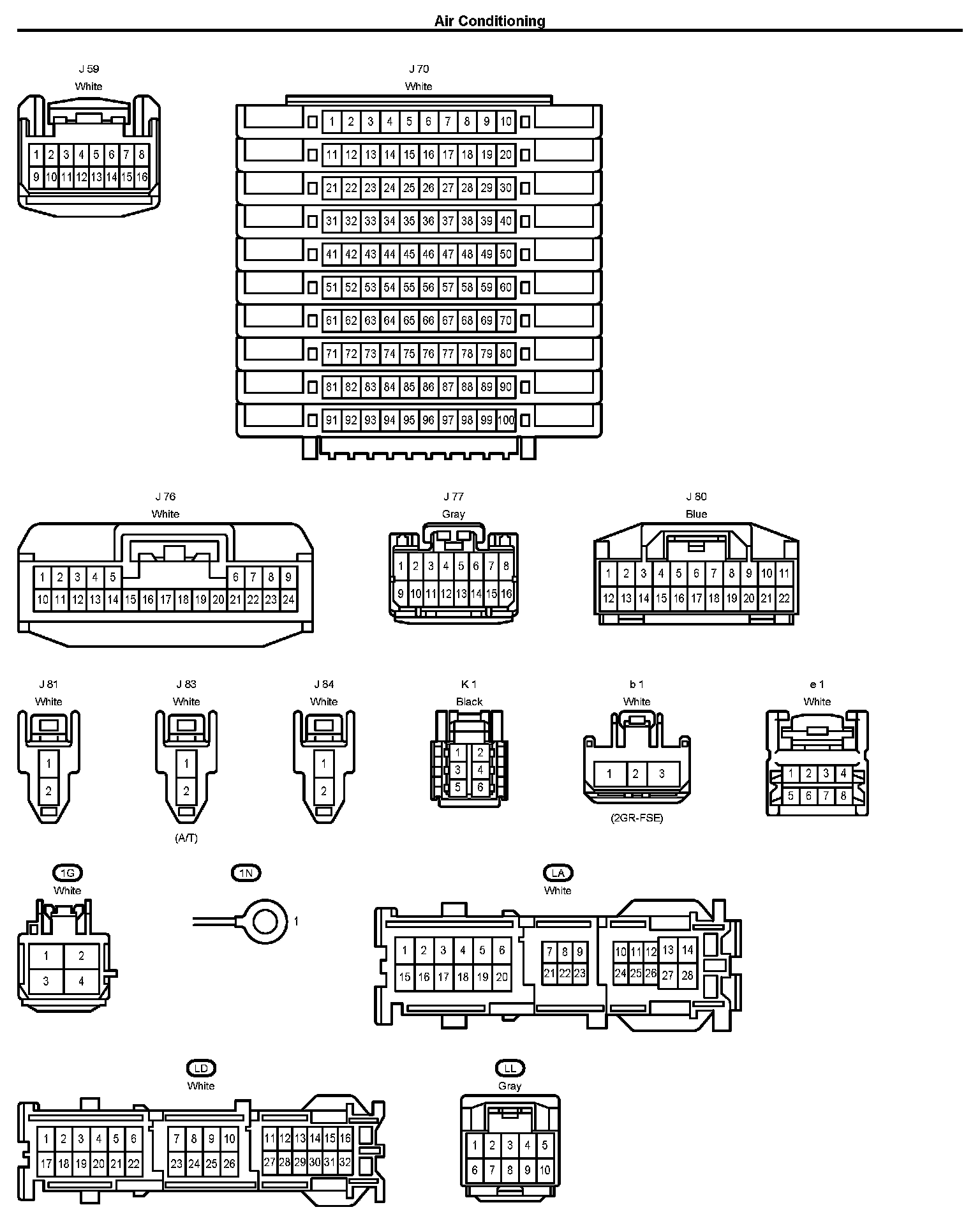 Air Conditioning

J 59
White

1 2 3 4 5 6 7 8
9 10 11 12 13 14 15 16

J 70
White

1 2 3 4 5 6 7 8 9 10
11 12 13 14 15 16 17 18 19 20
21 22 23 24 25 26 27 28 29 30
31 32 33 34 35 36 37 38 39 40
41 42 43 44 45 46 47 48 49 50
51 52 53 54 55 56 57 58 59 60
61 62 63 64 65 66 67 68 69 70
71 72 73 74 75 76 77 78 79 80
81 82 83 84 85 86 87 88 89 90
91 92 93 94 95 96 97 98 99 100

J 76
White

1 2 3 4 5 6 7 8 9
10 11 12 13 14 15 16 17 18 19 20 21 22 23 24

J 77
Gray

1 2 3 4 5 6 7 8
9 10 11 12 13 14 15 16

J 80
Blue

1 2 3 4 5 6 7 8 9 10 11
12 13 14 15 16 17 18 19 20 21 22

J 81
White

1
2

J 83
White

1
2

(A/T)

J 84
White

1
2

K 1
Black

1 2
3 4
5 6

b 1
White

1 2 3

(2GR-FSE)

e 1
White

1 2 3 4
5 6 7 8

1G
White

1 2
3 4

1N

1

LA
White

1 2 3 4 5 6
15 16 17 18 19 20
7 8 9
21 22 23
10 11 12 13 14
24 25 26 27 28

LD
White

1 2 3 4 5 6
17 18 19 20 21 22
7 8 9 10
23 24 25 26
11 12 13 14 15 16
27 28 29 30 31 32

LL
Gray

1 2 3 4 5
6 7 8 9 10