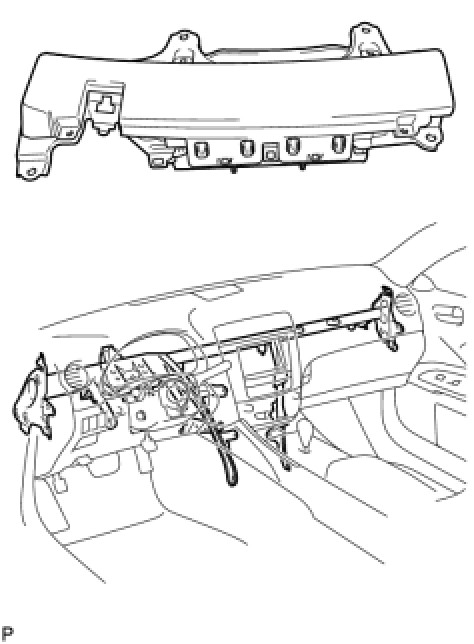 P