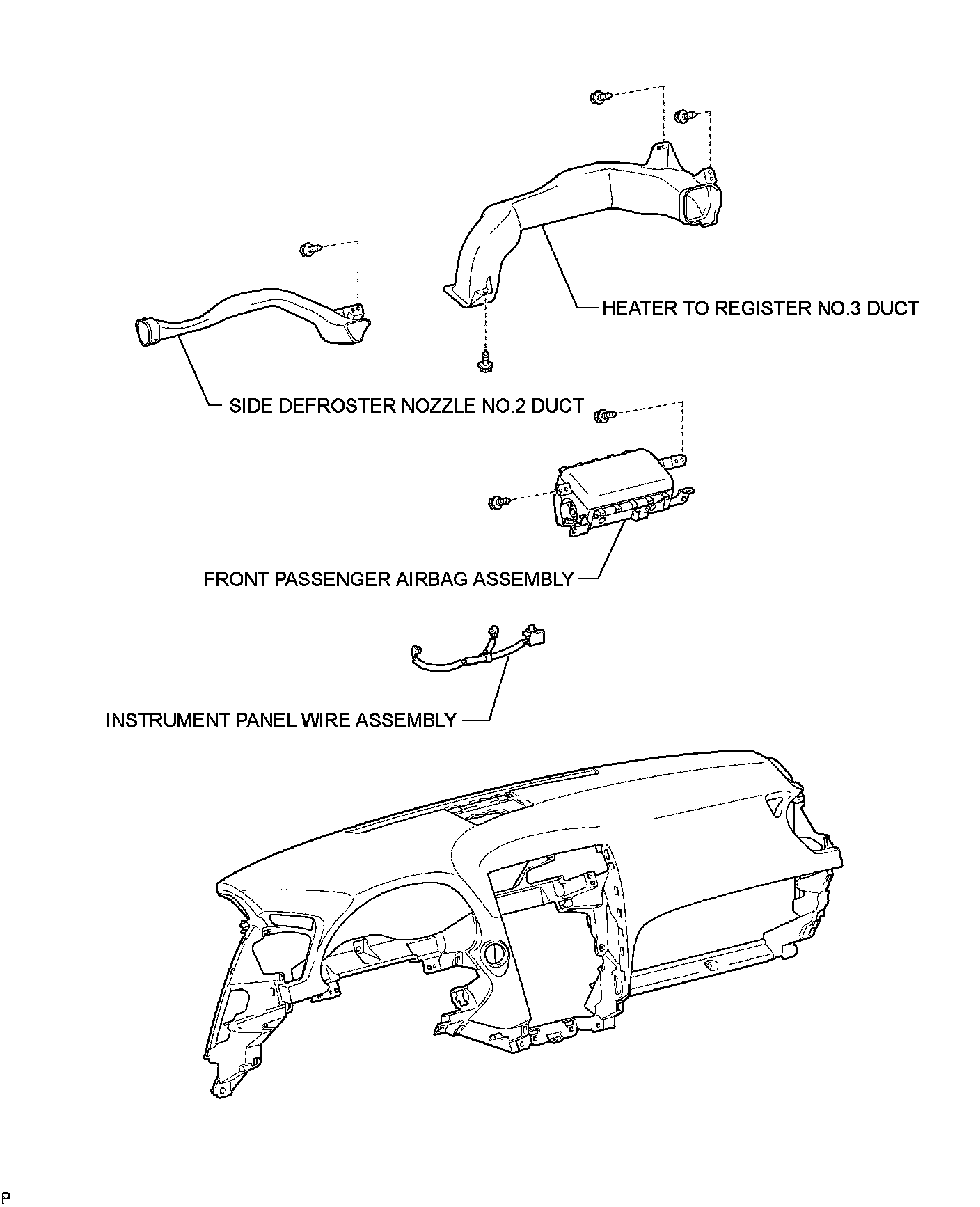 HEATER TO REGISTER NO.3 DUCT

SIDE DEFROSTER NOZZLE NO.2 DUCT

FRONT PASSENGER AIRBAG ASSEMBLY

INSTRUMENT PANEL WIRE ASSEMBLY

P