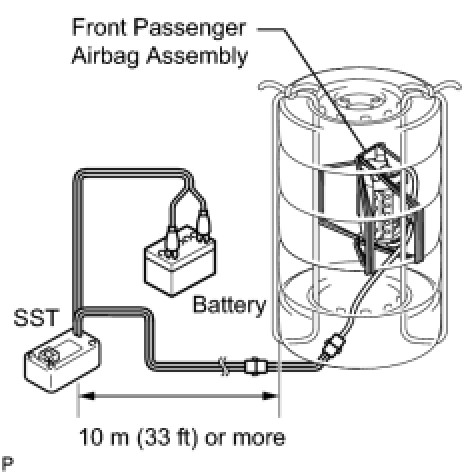 Front Passenger Airbag Assembly

Battery

SST

10 m (33 ft) or more

P