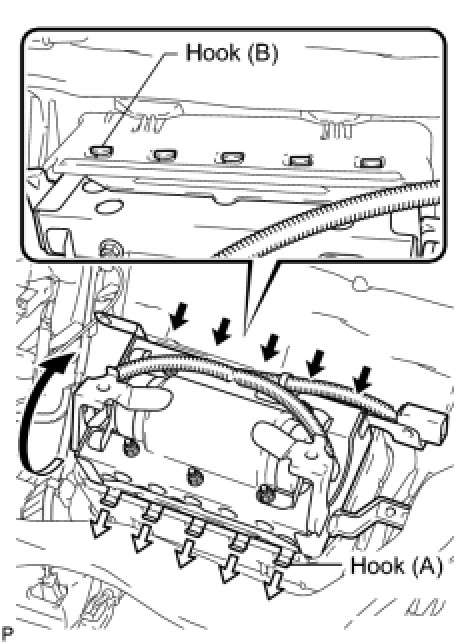 Hook (B)

Hook (A)

P