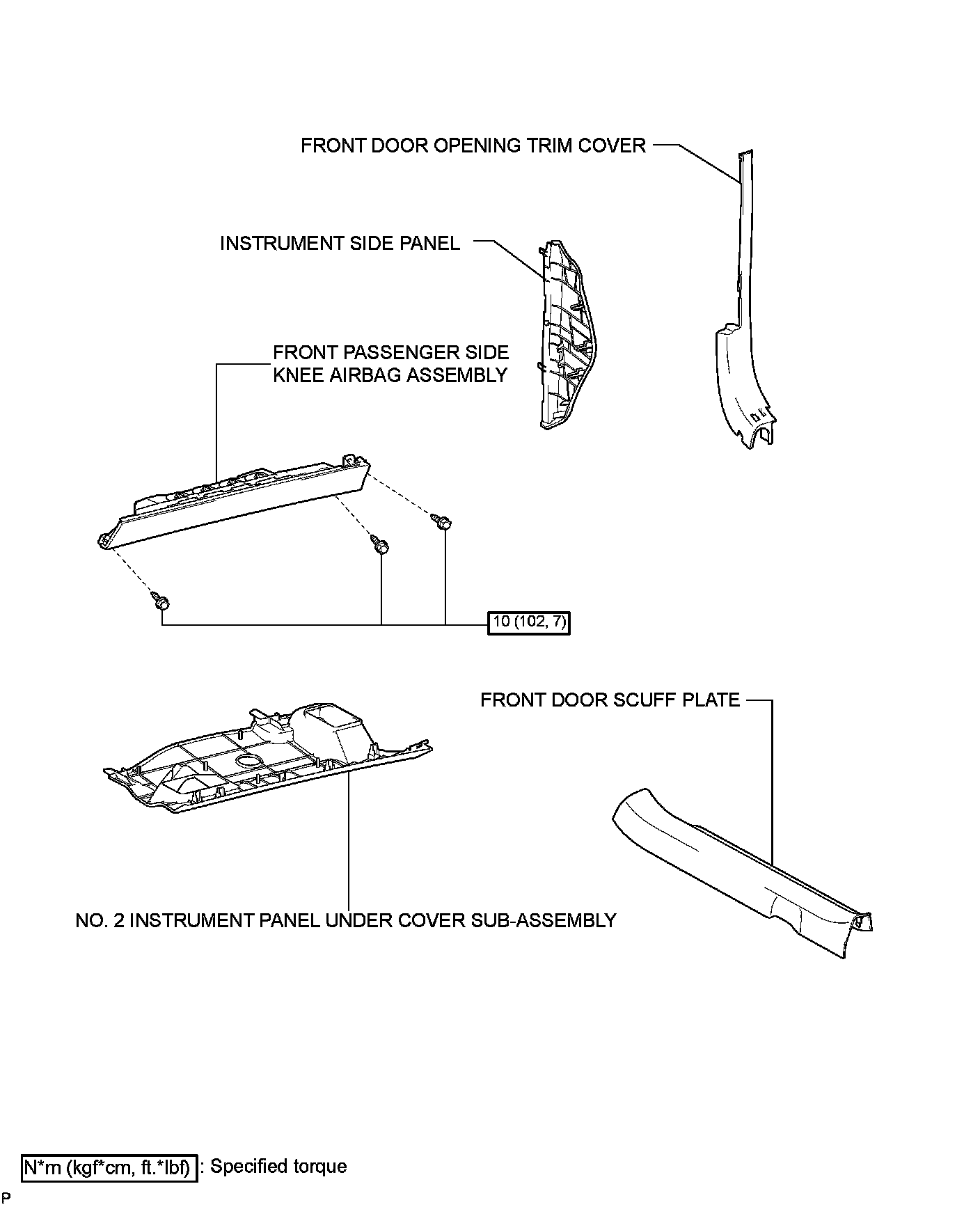 FRONT DOOR OPENING TRIM COVER

INSTRUMENT SIDE PANEL

FRONT PASSENGER SIDE KNEE AIRBAG ASSEMBLY

10 (102, 7)

FRONT DOOR SCUFF PLATE

NO. 2 INSTRUMENT PANEL UNDER COVER SUB-ASSEMBLY

N*m (kgf*cm, ft.*lbf) : Specified torque

P