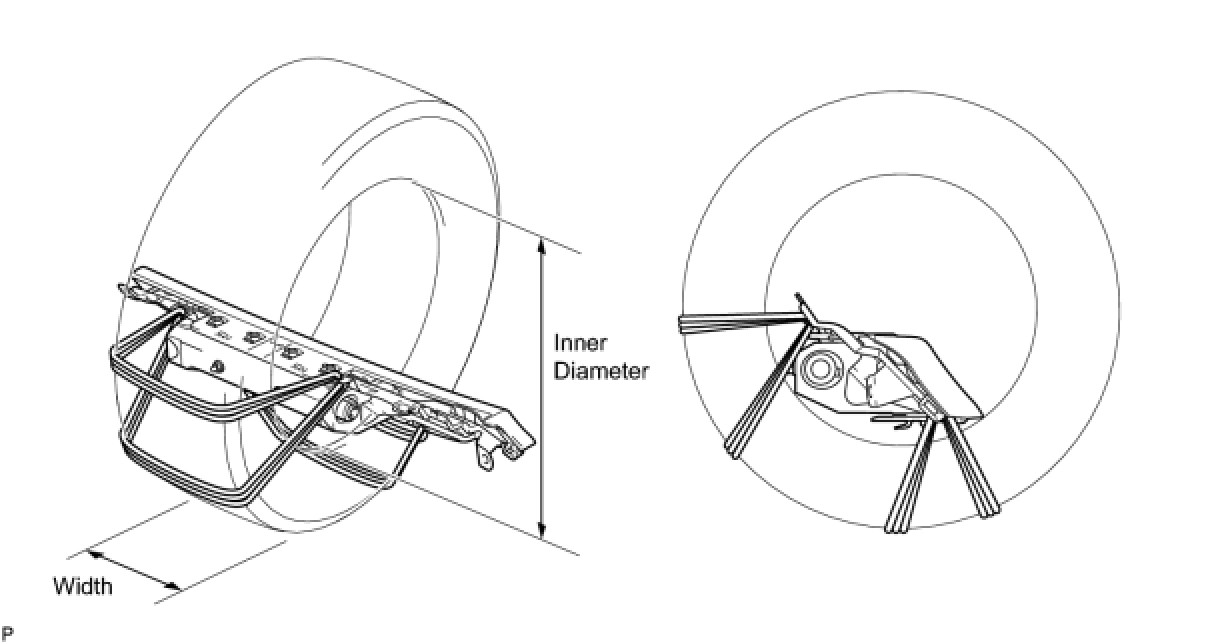 Inner Diameter

Width

P