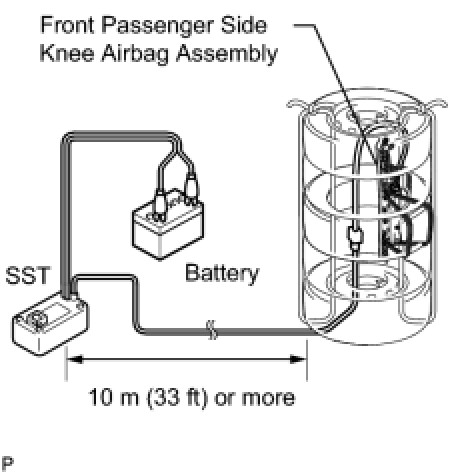 Front Passenger Side Knee Airbag Assembly

SST

Battery

10 m (33 ft) or more

P