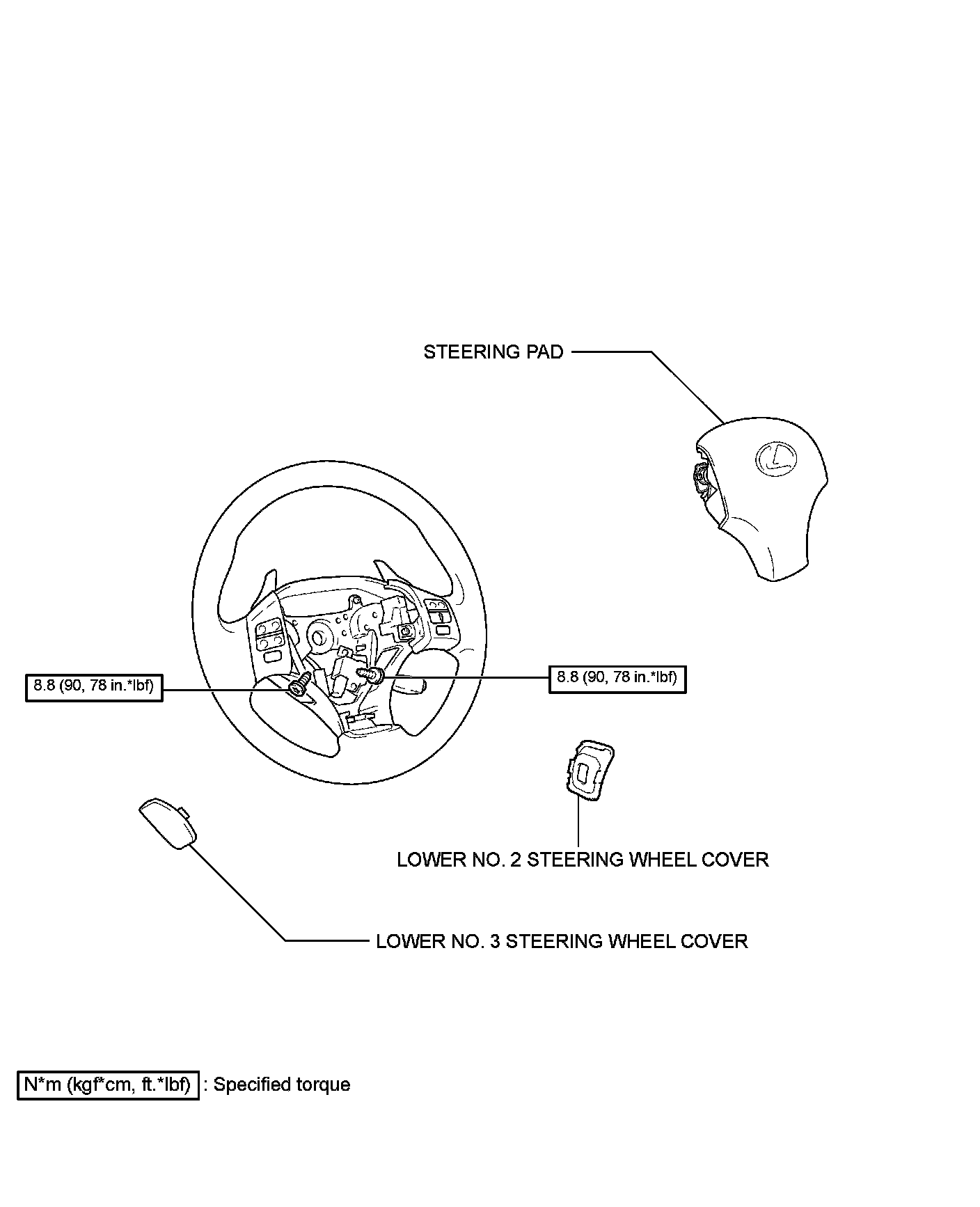 STEERING PAD

8.8 (90, 78 in.*lbf)

8.8 (90, 78 in.*lbf)

LOWER NO. 2 STEERING WHEEL COVER

LOWER NO. 3 STEERING WHEEL COVER

N*m (kgf*cm, ft.*lbf) : Specified torque