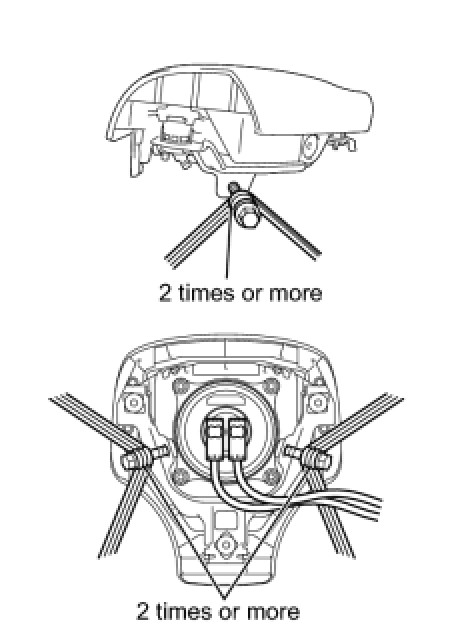 2 times or more

2 times or more