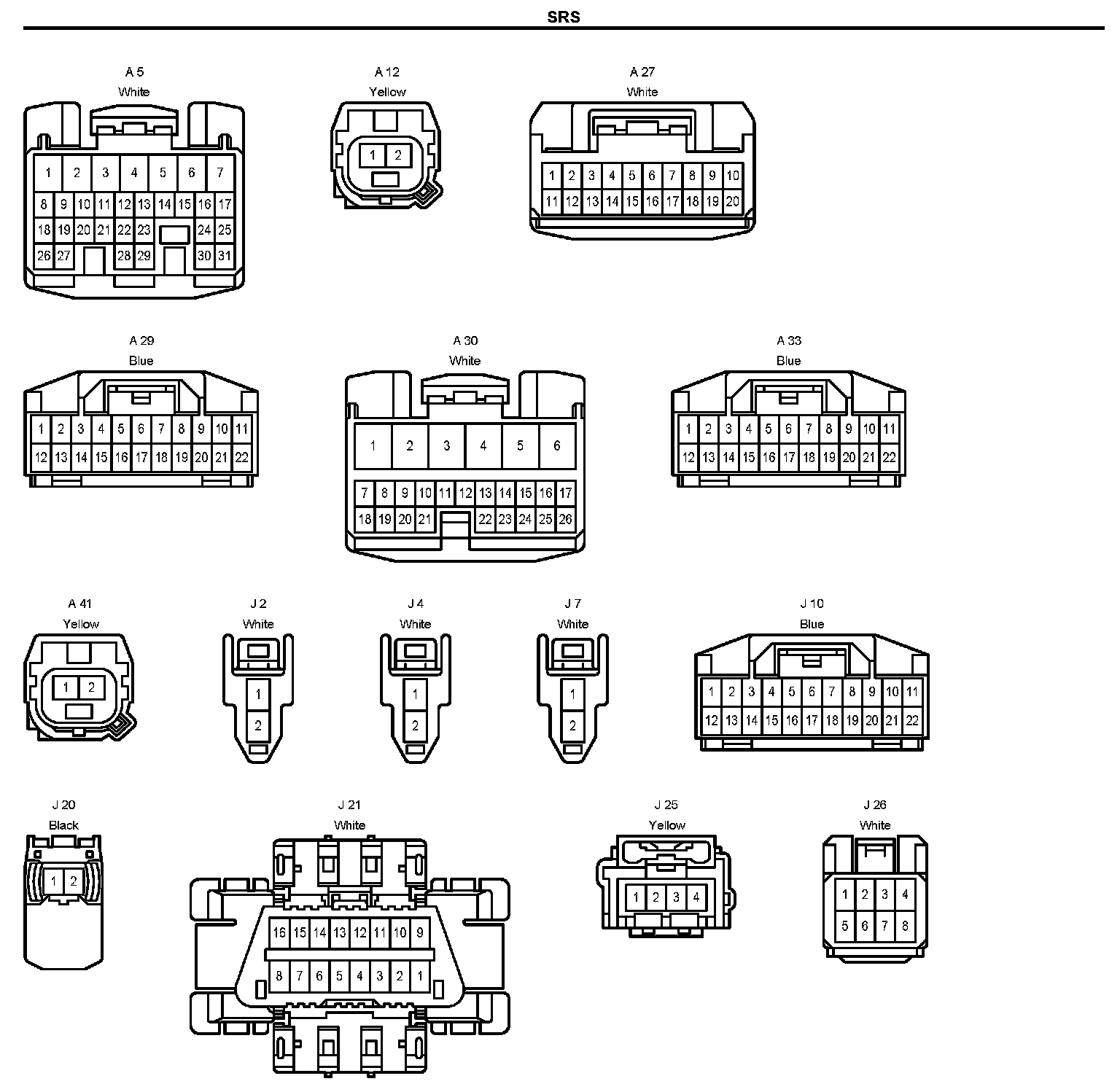 SRS

A 5
White
1 2 3 4 5 6 7
8 9 10 11 12 13 14 15 16 17
18 19 20 21 22 23 24 25
26 27 28 29 30 31

A 12
Yellow
1 2

A 27
White
1 2 3 4 5 6 7 8 9 10
11 12 13 14 15 16 17 18 19 20

A 29
Blue
1 2 3 4 5 6 7 8 9 10 11
12 13 14 15 16 17 18 19 20 21 22

A 30
White
1 2 3 4 5 6
7 8 9 10 11 12 13 14 15 16 17
18 19 20 21 22 23 24 25 26

A 33
Blue
1 2 3 4 5 6 7 8 9 10 11
12 13 14 15 16 17 18 19 20 21 22

A 41
Yellow
1 2

J 2
White
1
2

J 4
White
1
2

J 7
White
1
2

J 10
Blue
1 2 3 4 5 6 7 8 9 10 11
12 13 14 15 16 17 18 19 20 21 22

J 20
Black
1 2

J 21
White
16 15 14 13 12 11 10 9
8 7 6 5 4 3 2 1

J 25
Yellow
1 2 3 4

J 26
White
1 2 3 4
5 6 7 8