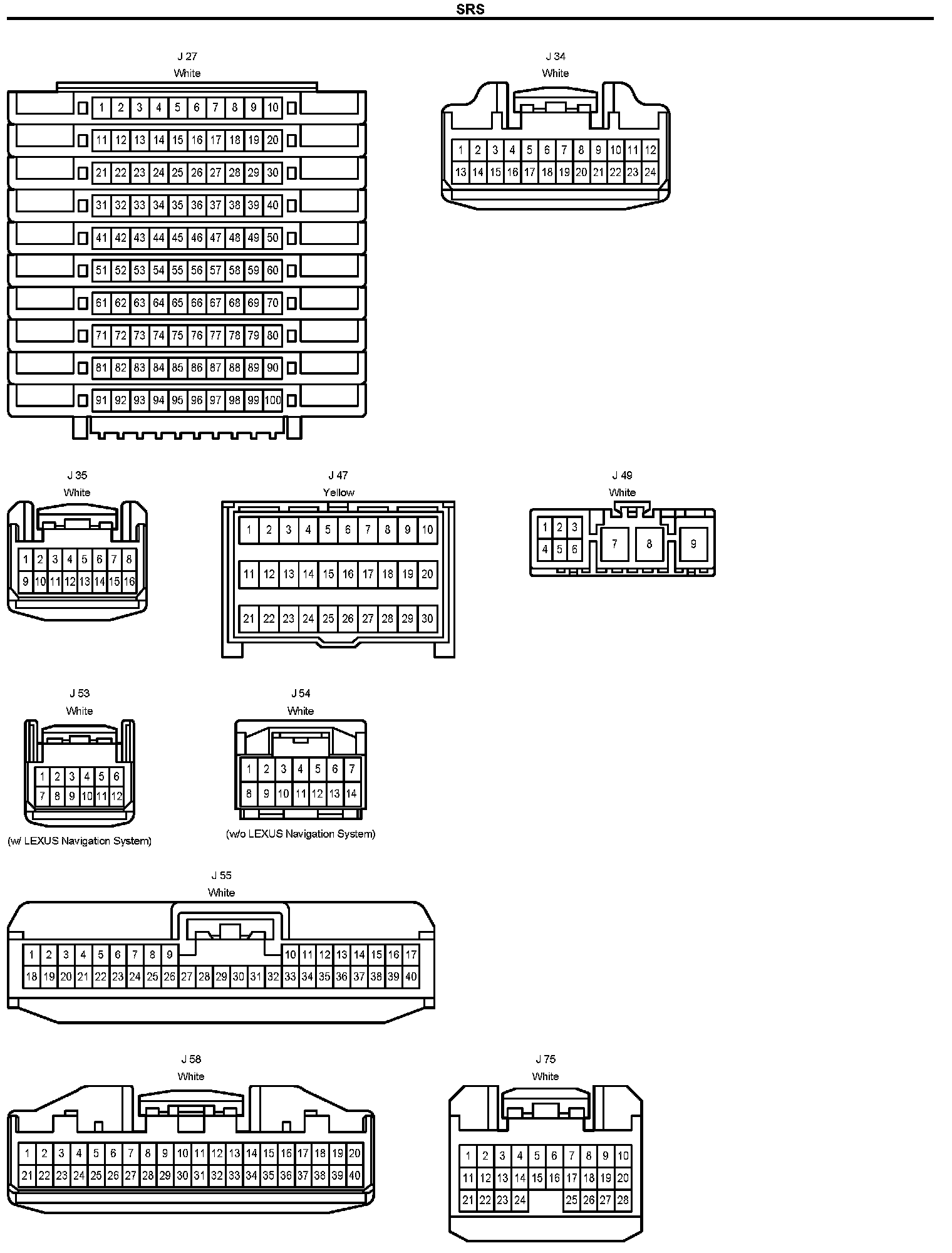 SRS

J 27
White

1 2 3 4 5 6 7 8 9 10
11 12 13 14 15 16 17 18 19 20
21 22 23 24 25 26 27 28 29 30
31 32 33 34 35 36 37 38 39 40
41 42 43 44 45 46 47 48 49 50
51 52 53 54 55 56 57 58 59 60
61 62 63 64 65 66 67 68 69 70
71 72 73 74 75 76 77 78 79 80
81 82 83 84 85 86 87 88 89 90
91 92 93 94 95 96 97 98 99 100

J 34
White

1 2 3 4 5 6 7 8 9 10 11 12
13 14 15 16 17 18 19 20 21 22 23 24

J 35
White

1 2 3 4 5 6 7 8
9 10 11 12 13 14 15 16

J 47
Yellow

1 2 3 4 5 6 7 8 9 10
11 12 13 14 15 16 17 18 19 20
21 22 23 24 25 26 27 28 29 30

J 49
White

1 2 3
4 5 6
7 8 9

J 53
White

1 2 3 4 5 6
7 8 9 10 11 12

(w/ LEXUS Navigation System)

J 54
White

1 2 3 4 5 6 7
8 9 10 11 12 13 14

(w/o LEXUS Navigation System)

J 55
White

1 2 3 4 5 6 7 8 9 10 11 12 13 14 15 16 17
18 19 20 21 22 23 24 25 26 27 28 29 30 31 32 33 34 35 36 37 38 39 40

J 58
White

1 2 3 4 5 6 7 8 9 10 11 12 13 14 15 16 17 18 19 20
21 22 23 24 25 26 27 28 29 30 31 32 33 34 35 36 37 38 39 40

J 75
White

1 2 3 4 5 6 7 8 9 10
11 12 13 14 15 16 17 18 19 20
21 22 23 24 25 26 27 28