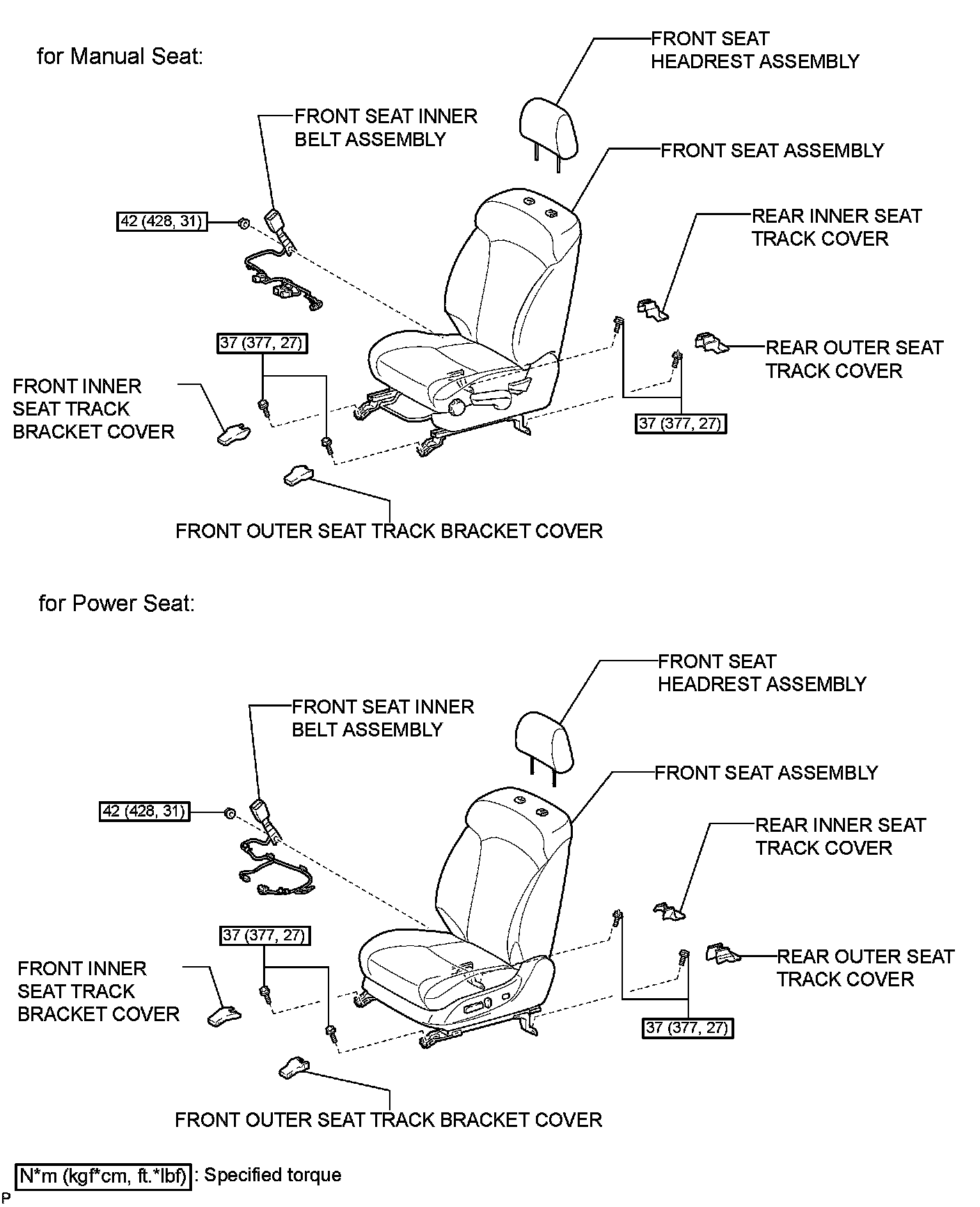 for Manual Seat:

FRONT SEAT HEADREST ASSEMBLY

FRONT SEAT INNER BELT ASSEMBLY

FRONT SEAT ASSEMBLY

42 (428, 31)

REAR INNER SEAT TRACK COVER

37 (377, 27)

REAR OUTER SEAT TRACK COVER

FRONT INNER SEAT TRACK BRACKET COVER

37 (377, 27)

FRONT OUTER SEAT TRACK BRACKET COVER

for Power Seat:

FRONT SEAT HEADREST ASSEMBLY

FRONT SEAT INNER BELT ASSEMBLY

FRONT SEAT ASSEMBLY

42 (428, 31)

REAR INNER SEAT TRACK COVER

37 (377, 27)

REAR OUTER SEAT TRACK COVER

FRONT INNER SEAT TRACK BRACKET COVER

37 (377, 27)

FRONT OUTER SEAT TRACK BRACKET COVER

N*m (kgf*cm, ft.*lbf) : Specified torque

P