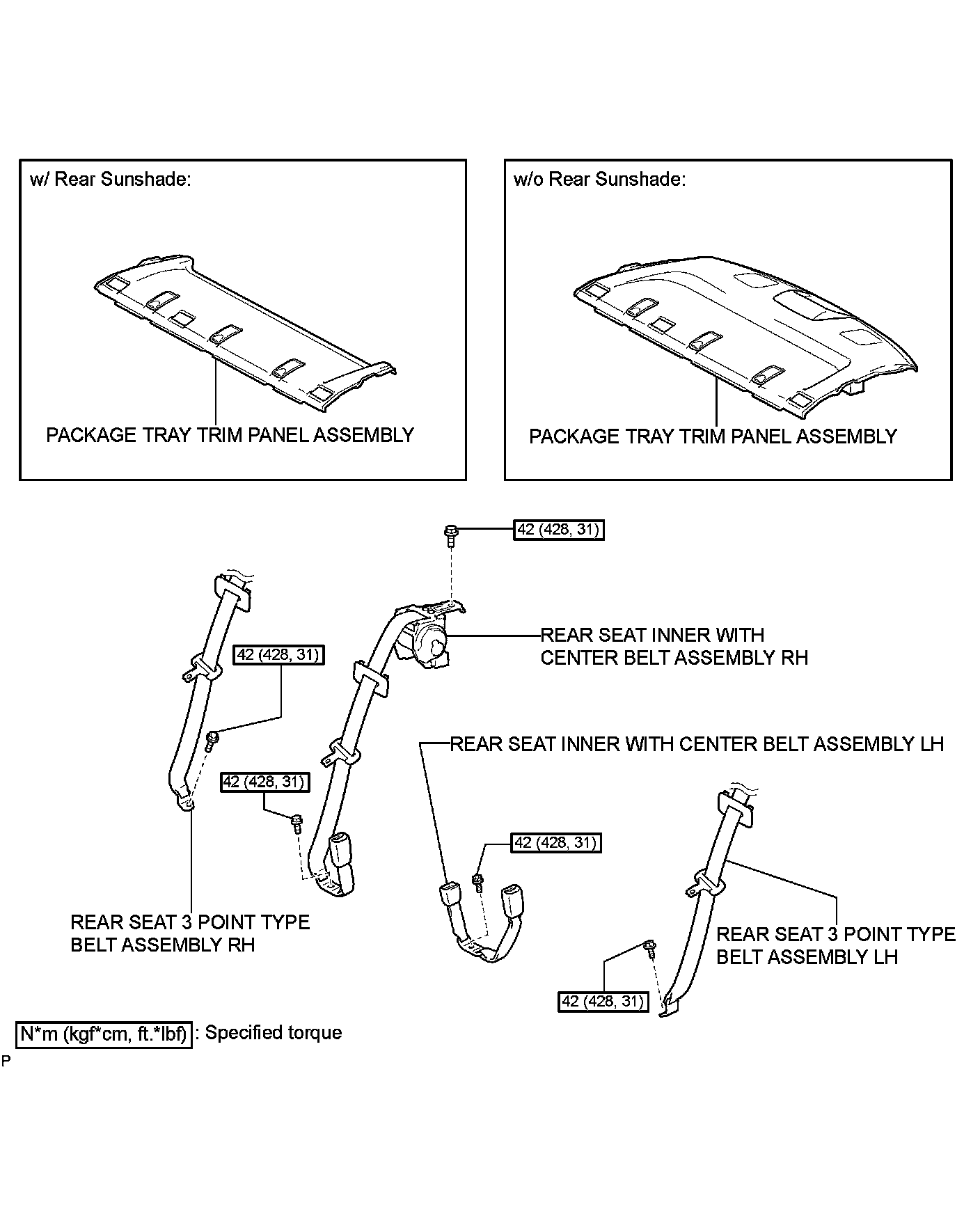 w/ Rear Sunshade:

PACKAGE TRAY TRIM PANEL ASSEMBLY

w/o Rear Sunshade:

PACKAGE TRAY TRIM PANEL ASSEMBLY

42 (428, 31)

REAR SEAT INNER WITH CENTER BELT ASSEMBLY RH

42 (428, 31)

REAR SEAT INNER WITH CENTER BELT ASSEMBLY LH

42 (428, 31)

42 (428, 31)

REAR SEAT 3 POINT TYPE BELT ASSEMBLY RH

REAR SEAT 3 POINT TYPE BELT ASSEMBLY LH

42 (428, 31)

N*m (kgf*cm, ft.*lbf) : Specified torque

P