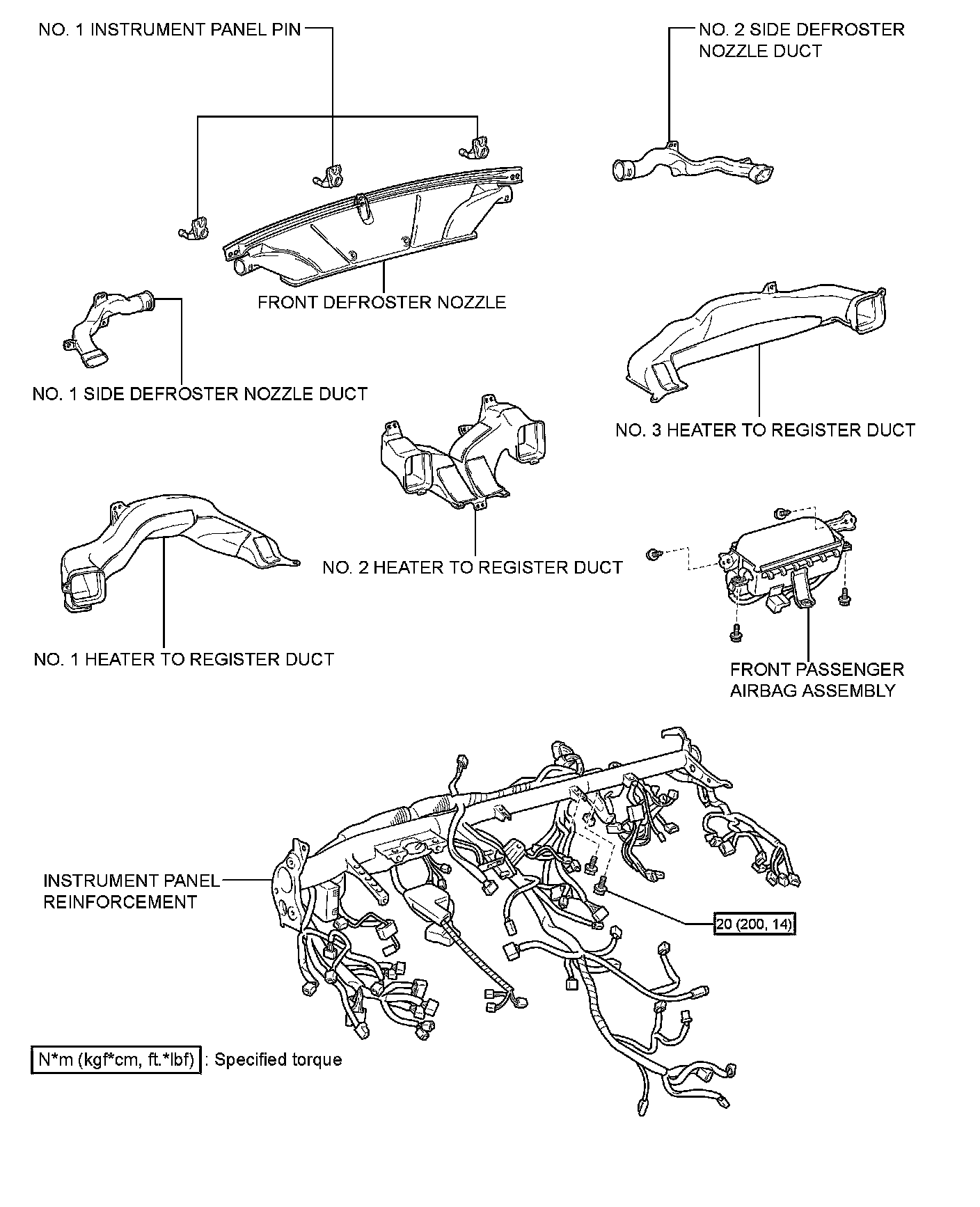 NO. 1 INSTRUMENT PANEL PIN

NO. 2 SIDE DEFROSTER NOZZLE DUCT

FRONT DEFROSTER NOZZLE

NO. 1 SIDE DEFROSTER NOZZLE DUCT

NO. 3 HEATER TO REGISTER DUCT

NO. 2 HEATER TO REGISTER DUCT

NO. 1 HEATER TO REGISTER DUCT

FRONT PASSENGER AIRBAG ASSEMBLY

INSTRUMENT PANEL REINFORCEMENT

20 (200, 14)

N*m (kgf*cm, ft.*lbf) : Specified torque