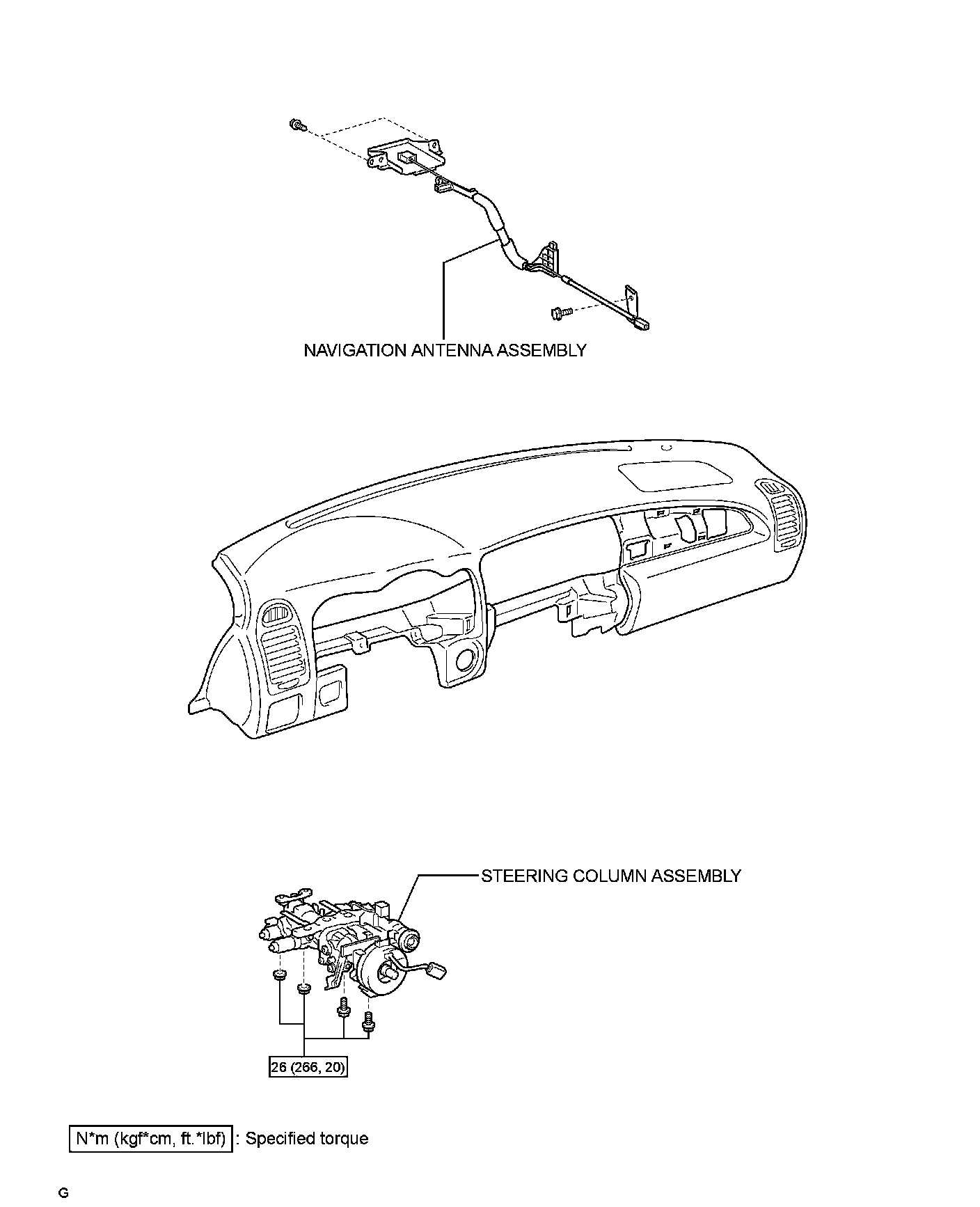 NAVIGATION ANTENNA ASSEMBLY

STEERING COLUMN ASSEMBLY

26 (266, 20)

N*m (kgf*cm, ft.*lbf) : Specified torque

G