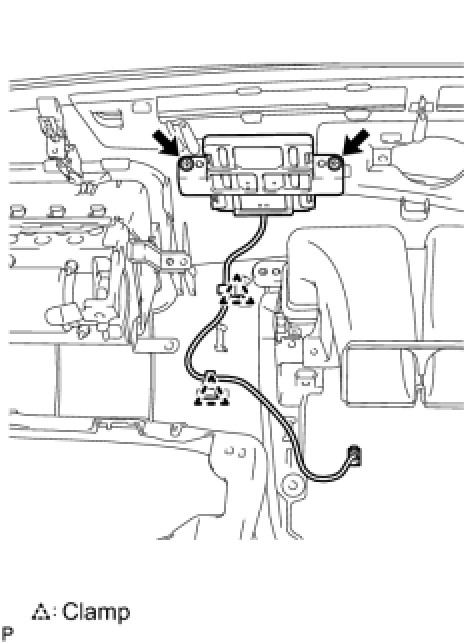 △: Clamp

P