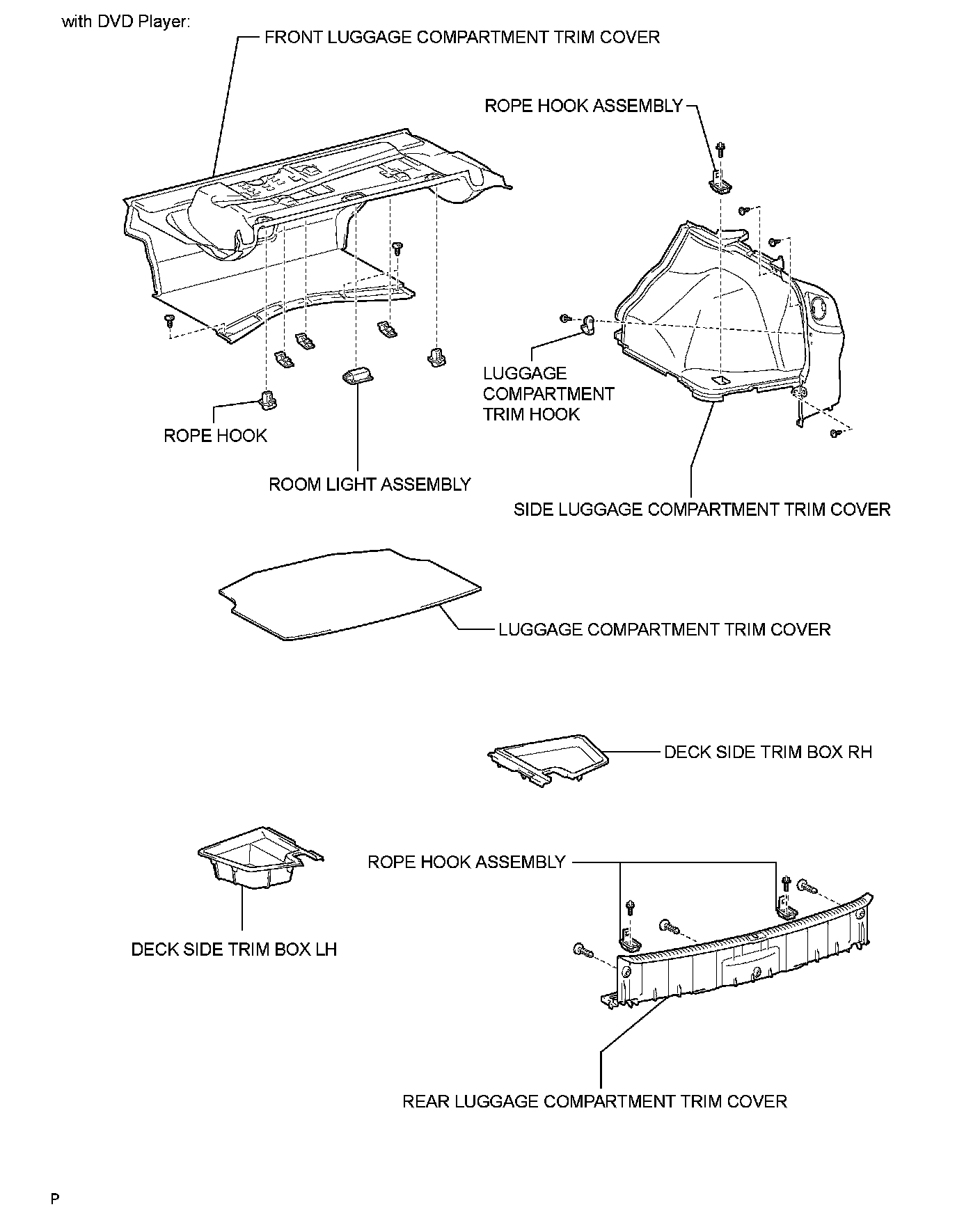 with DVD Player:

FRONT LUGGAGE COMPARTMENT TRIM COVER

ROPE HOOK ASSEMBLY

LUGGAGE COMPARTMENT TRIM HOOK

ROPE HOOK

ROOM LIGHT ASSEMBLY

SIDE LUGGAGE COMPARTMENT TRIM COVER

LUGGAGE COMPARTMENT TRIM COVER

DECK SIDE TRIM BOX RH

ROPE HOOK ASSEMBLY

DECK SIDE TRIM BOX LH

REAR LUGGAGE COMPARTMENT TRIM COVER

P