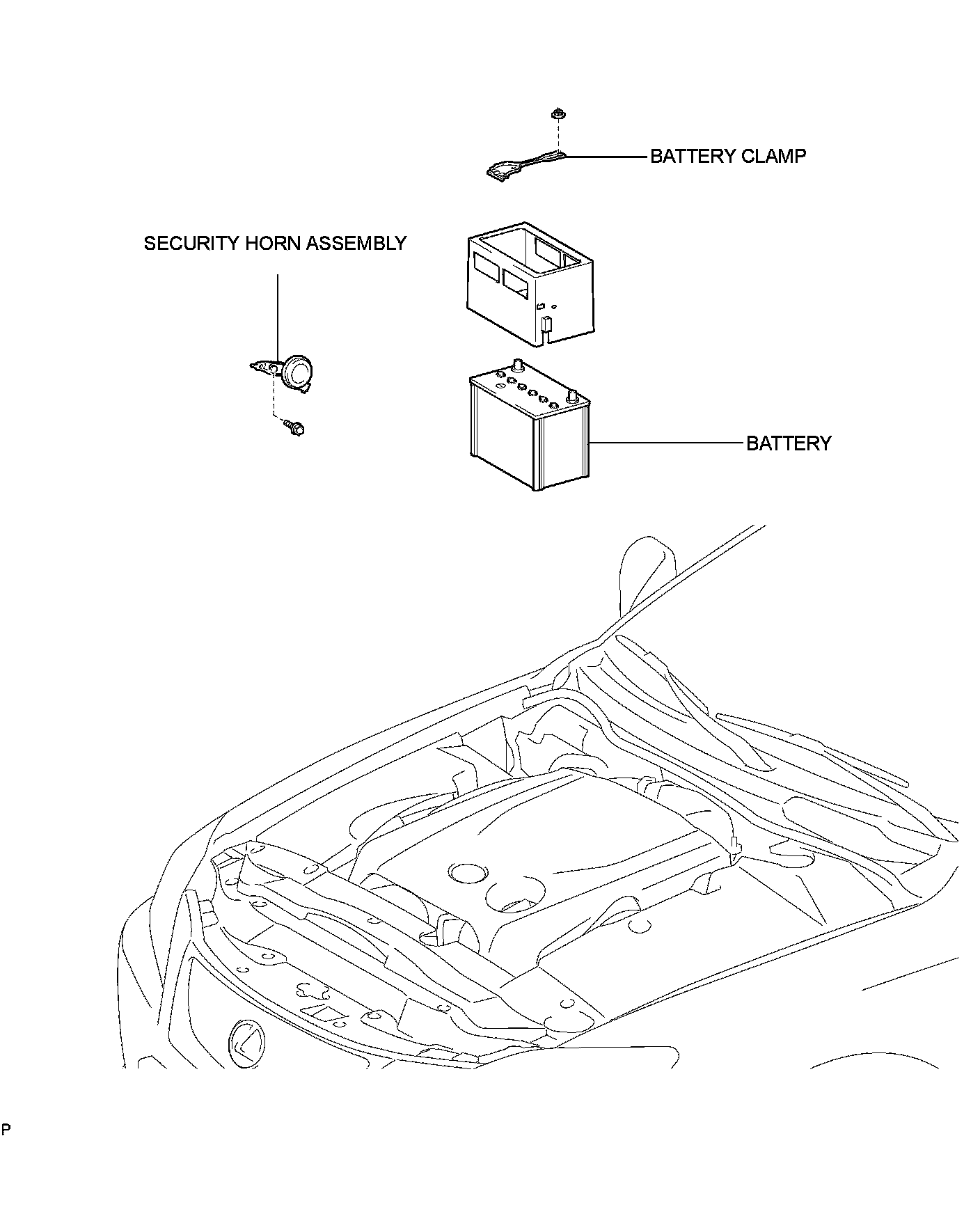 BATTERY CLAMP

SECURITY HORN ASSEMBLY

BATTERY

P