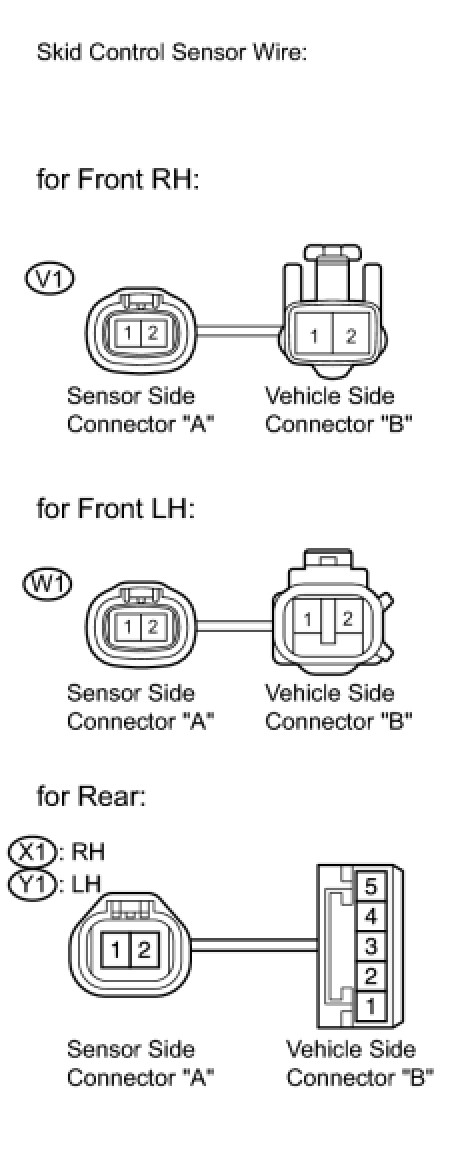 Skid Control Sensor Wire:

for Front RH:

V1

1 2

1 2

Sensor Side Connector "A"

Vehicle Side Connector "B"

for Front LH:

W1

1 2

1 2

Sensor Side Connector "A"

Vehicle Side Connector "B"

for Rear:

X1: RH
Y1: LH

1 2

5
4
3
2
1

Sensor Side Connector "A"

Vehicle Side Connector "B"