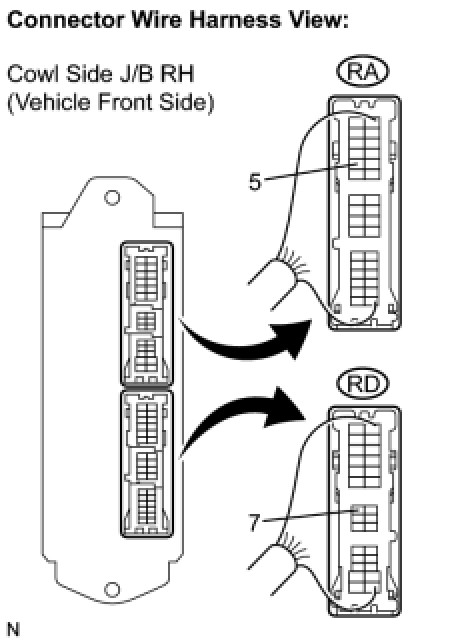 Connector Wire Harness View:

Cowl Side J/B RH
(Vehicle Front Side)

RA

5

RD

7

N