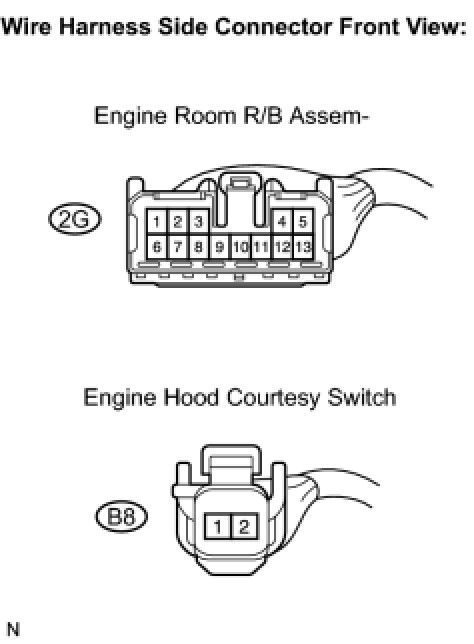 Wire Harness Side Connector Front View:

Engine Room R/B Assem-

2G

1 2 3 4 5
6 7 8 9 10 11 12 13

Engine Hood Courtesy Switch

B8

1 2

N