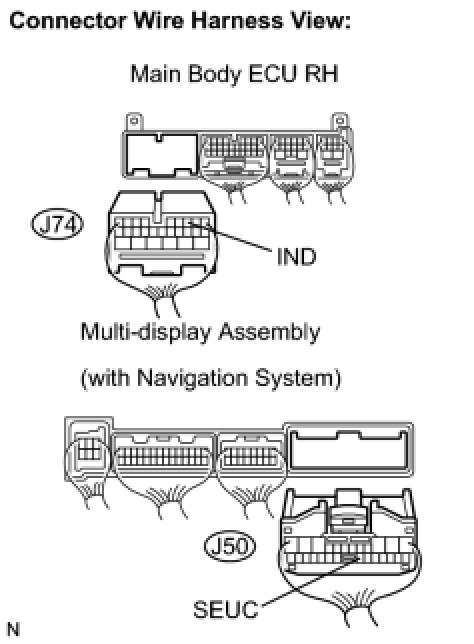 Connector Wire Harness View:

Main Body ECU RH

J74

IND

Multi-display Assembly

(with Navigation System)

J50

SEUC

N