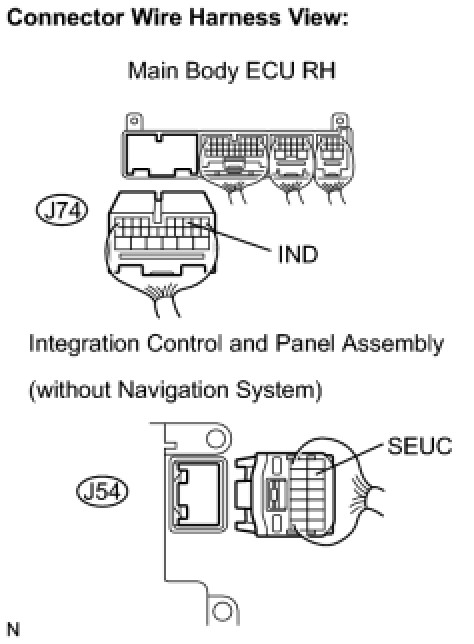 Connector Wire Harness View:

Main Body ECU RH

J74

IND

Integration Control and Panel Assembly

(without Navigation System)

SEUC

J54

N