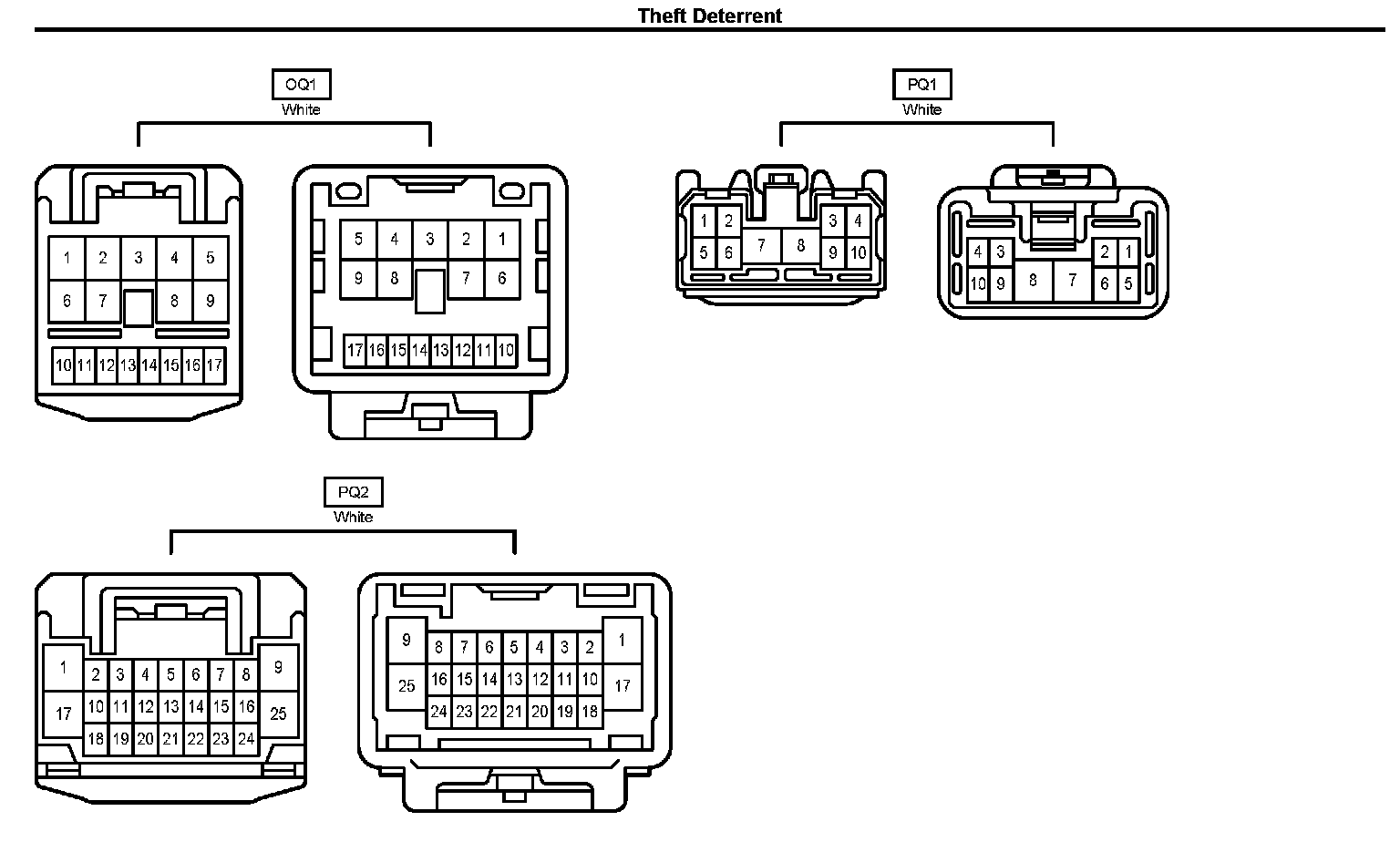 Theft Deterrent

OQ1
White

1 2 3 4 5
6 7 8 9
10 11 12 13 14 15 16 17

5 4 3 2 1
9 8 7 6
17 16 15 14 13 12 11 10

PQ1
White

1 2 3 4
5 6 7 8 9 10

4 3 2 1
10 9 8 7 6 5

PQ2
White

1 2 3 4 5 6 7 8 9
17 10 11 12 13 14 15 16 25
18 19 20 21 22 23 24

9 8 7 6 5 4 3 2 1
25 16 15 14 13 12 11 10 17
24 23 22 21 20 19 18