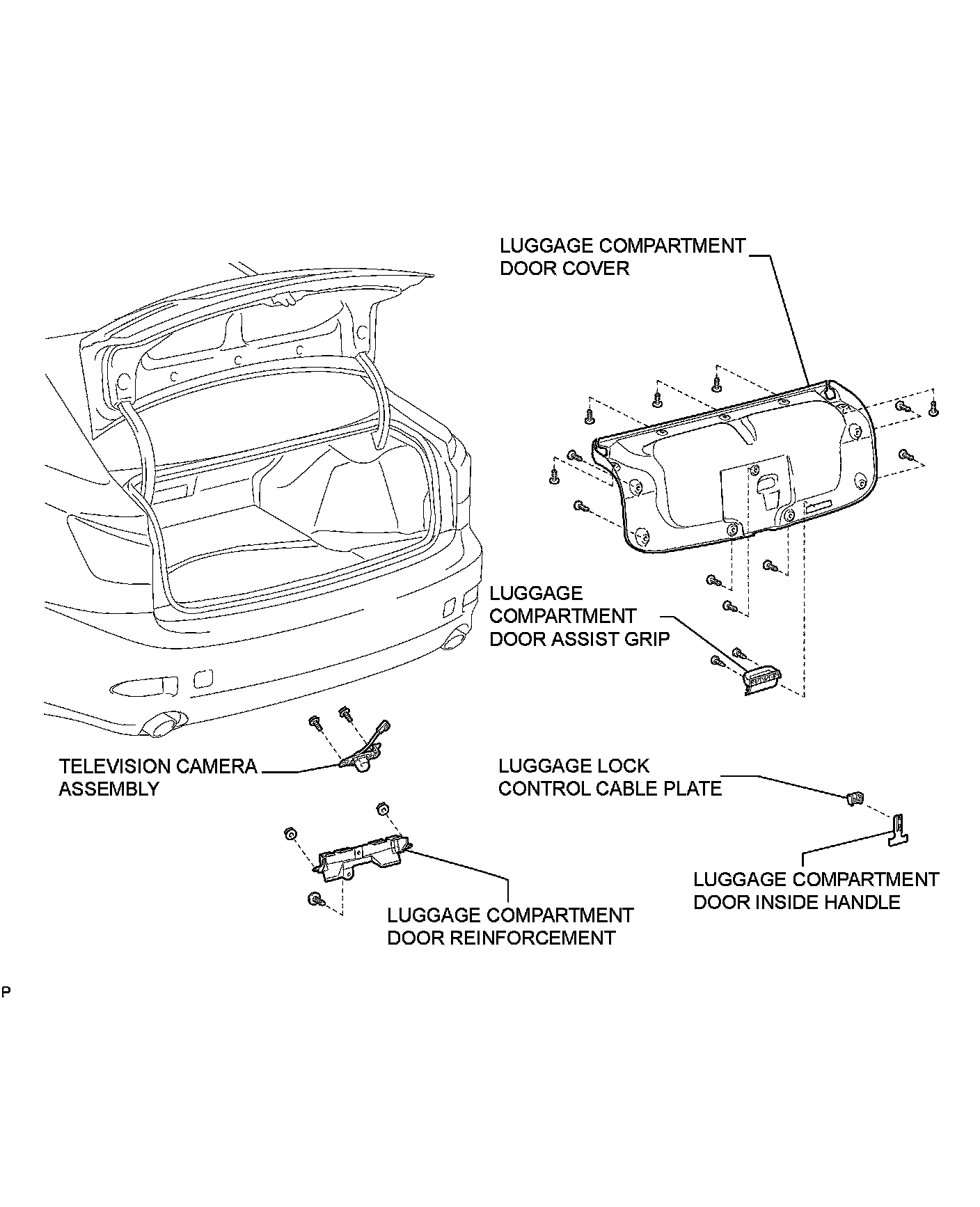 LUGGAGE COMPARTMENT DOOR COVER

LUGGAGE COMPARTMENT DOOR ASSIST GRIP

TELEVISION CAMERA ASSEMBLY

LUGGAGE LOCK CONTROL CABLE PLATE

LUGGAGE COMPARTMENT DOOR INSIDE HANDLE

LUGGAGE COMPARTMENT DOOR REINFORCEMENT

P