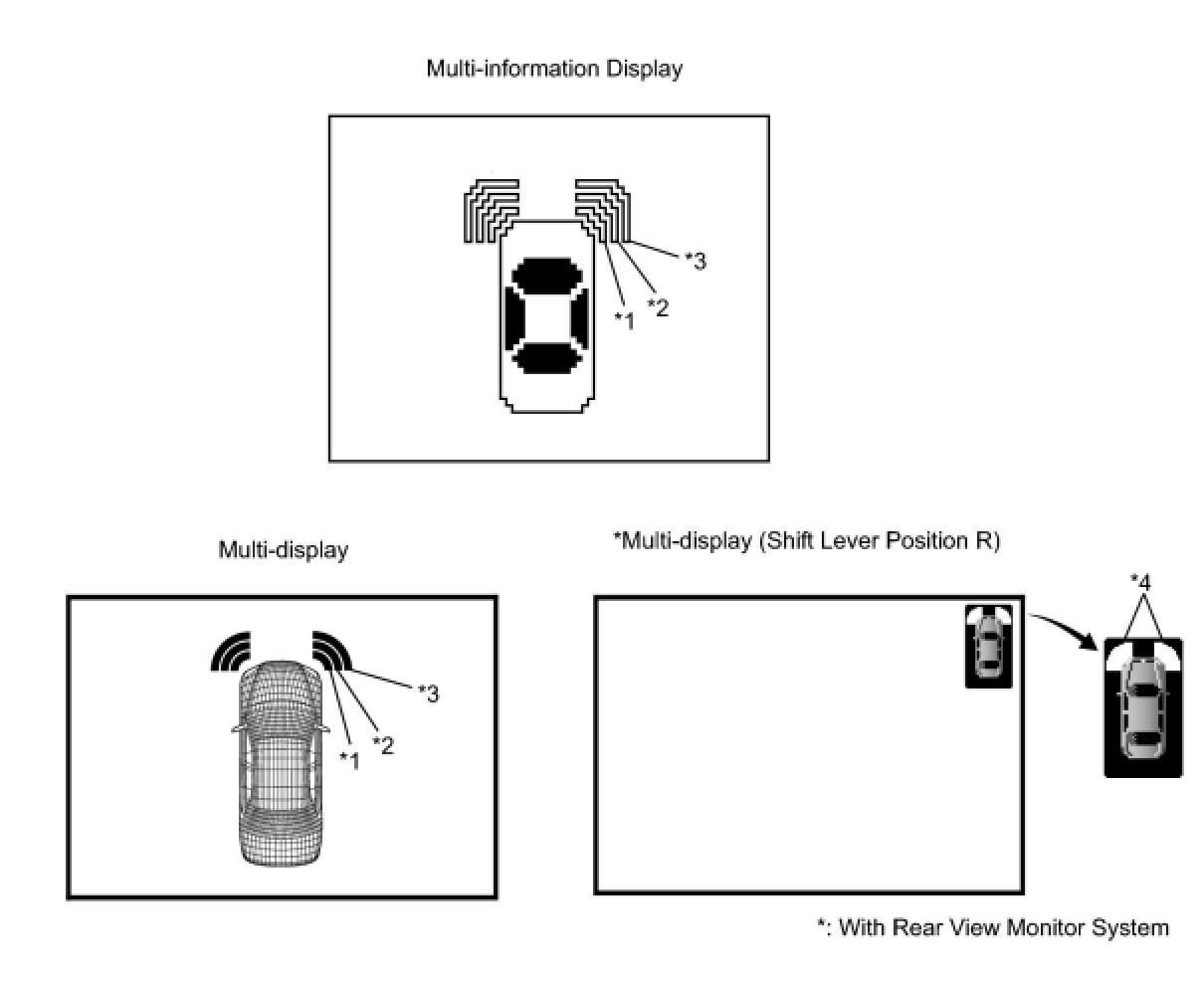 Multi-information Display

*3
*2
*1

Multi-display

*3
*2
*1

*Multi-display (Shift Lever Position R)

*4

*: With Rear View Monitor System