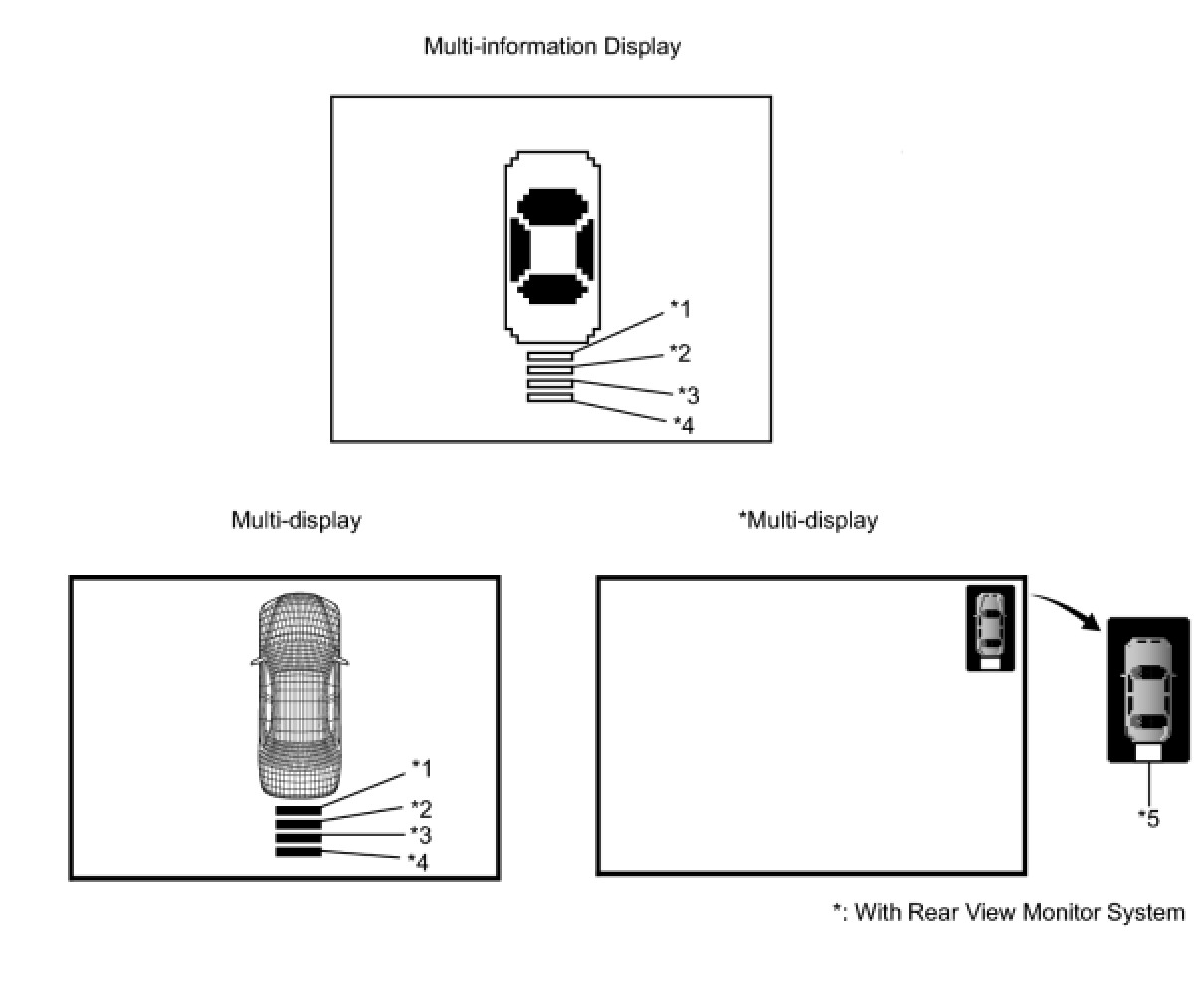 Multi-information Display

*1
*2
*3
*4

Multi-display

*1
*2
*3
*4

*Multi-display

*5

*: With Rear View Monitor System